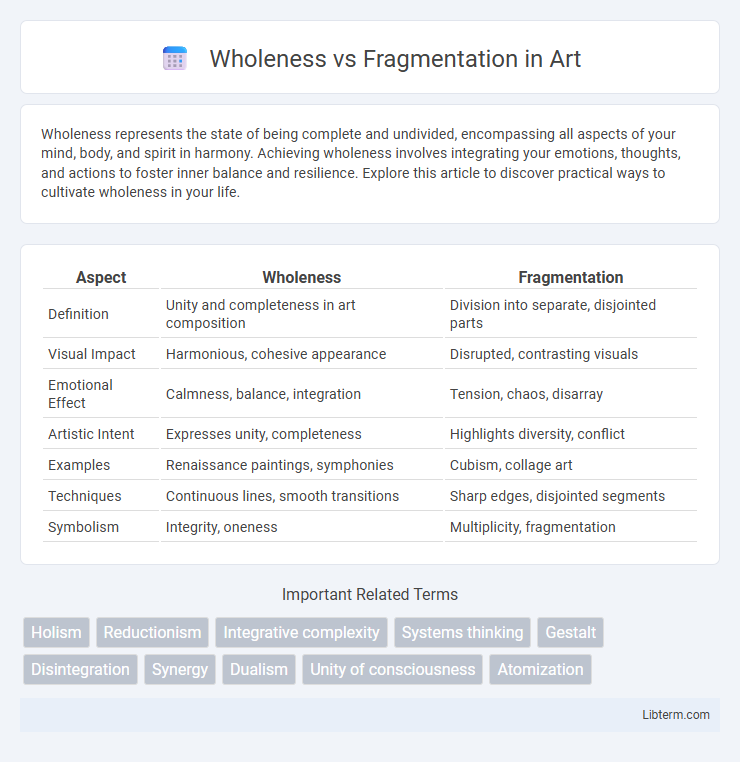 Wholeness vs Fragmentation in Art

Wholeness represents the state of being complete and undivided, encompassing all aspects of your mind, body, and spirit in harmony. Achieving wholeness involves integrating your emotions, thoughts, and actions to foster inner balance and resilience. Explore this article to discover practical ways to cultivate wholeness in your life.

| Aspect | Wholeness | Fragmentation |
|---|---|---|
| Definition | Unity and completeness in art composition | Division into separate, disjointed parts |
| Visual Impact | Harmonious, cohesive appearance | Disrupted, contrasting visuals |
| Emotional Effect | Calmness, balance, integration | Tension, chaos, disarray |
| Artistic Intent | Expresses unity, completeness | Highlights diversity, conflict |
| Examples | Renaissance paintings, symphonies | Cubism, collage art |
| Techniques | Continuous lines, smooth transitions | Sharp edges, disjointed segments |
| Symbolism | Integrity, oneness | Multiplicity, fragmentation |

Important Related Terms

Holism
Reductionism
Integrative complexity
Systems thinking
Gestalt
Disintegration
Synergy
Dualism
Unity of consciousness
Atomization

Libterm.com