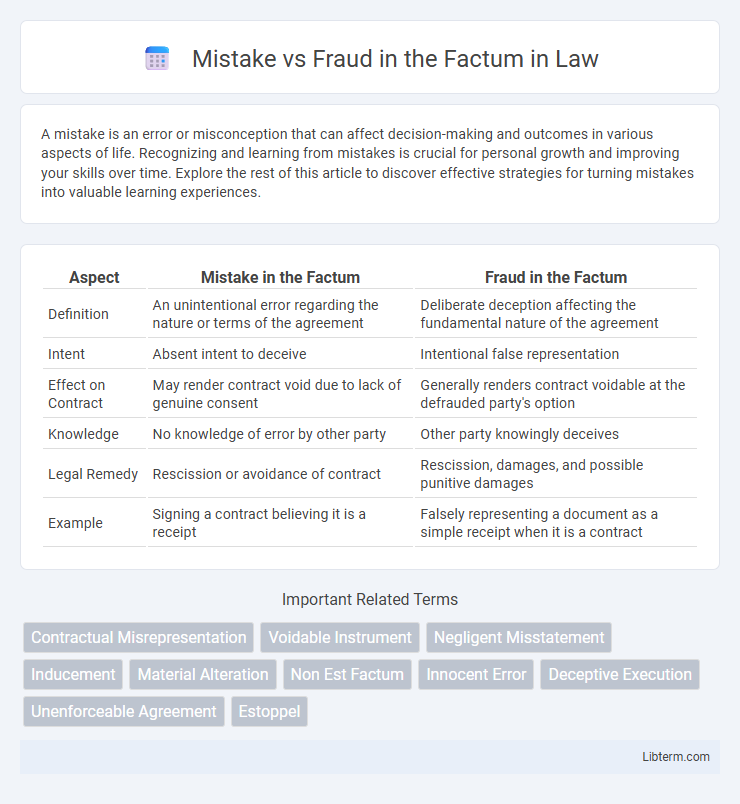 Mistake vs Fraud in the Factum in Law

A mistake is an error or misconception that can affect decision-making and outcomes in various aspects of life. Recognizing and learning from mistakes is crucial for personal growth and improving your skills over time. Explore the rest of this article to discover effective strategies for turning mistakes into valuable learning experiences.

| Aspect | Mistake in the Factum | Fraud in the Factum |
|---|---|---|
| Definition | An unintentional error regarding the nature or terms of the agreement | Deliberate deception affecting the fundamental nature of the agreement |
| Intent | Absent intent to deceive | Intentional false representation |
| Effect on Contract | May render contract void due to lack of genuine consent | Generally renders contract voidable at the defrauded party's option |
| Knowledge | No knowledge of error by other party | Other party knowingly deceives |
| Legal Remedy | Rescission or avoidance of contract | Rescission, damages, and possible punitive damages |
| Example | Signing a contract believing it is a receipt | Falsely representing a document as a simple receipt when it is a contract |

Important Related Terms

Contractual Misrepresentation
Voidable Instrument
Negligent Misstatement
Inducement
Material Alteration
Non Est Factum
Innocent Error
Deceptive Execution
Unenforceable Agreement
Estoppel

Libterm.com