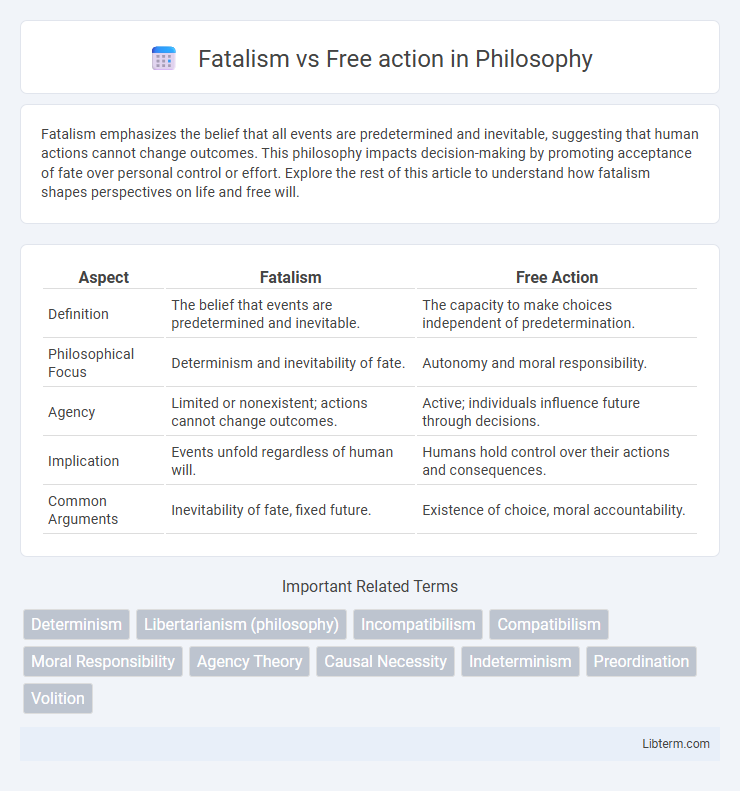 Fatalism vs Free action in Philosophy

Fatalism emphasizes the belief that all events are predetermined and inevitable, suggesting that human actions cannot change outcomes. This philosophy impacts decision-making by promoting acceptance of fate over personal control or effort. Explore the rest of this article to understand how fatalism shapes perspectives on life and free will.

| Aspect | Fatalism | Free Action |
|---|---|---|
| Definition | The belief that events are predetermined and inevitable. | The capacity to make choices independent of predetermination. |
| Philosophical Focus | Determinism and inevitability of fate. | Autonomy and moral responsibility. |
| Agency | Limited or nonexistent; actions cannot change outcomes. | Active; individuals influence future through decisions. |
| Implication | Events unfold regardless of human will. | Humans hold control over their actions and consequences. |
| Common Arguments | Inevitability of fate, fixed future. | Existence of choice, moral accountability. |

Important Related Terms

Determinism
Libertarianism (philosophy)
Incompatibilism
Compatibilism
Moral Responsibility
Agency Theory
Causal Necessity
Indeterminism
Preordination
Volition

Libterm.com