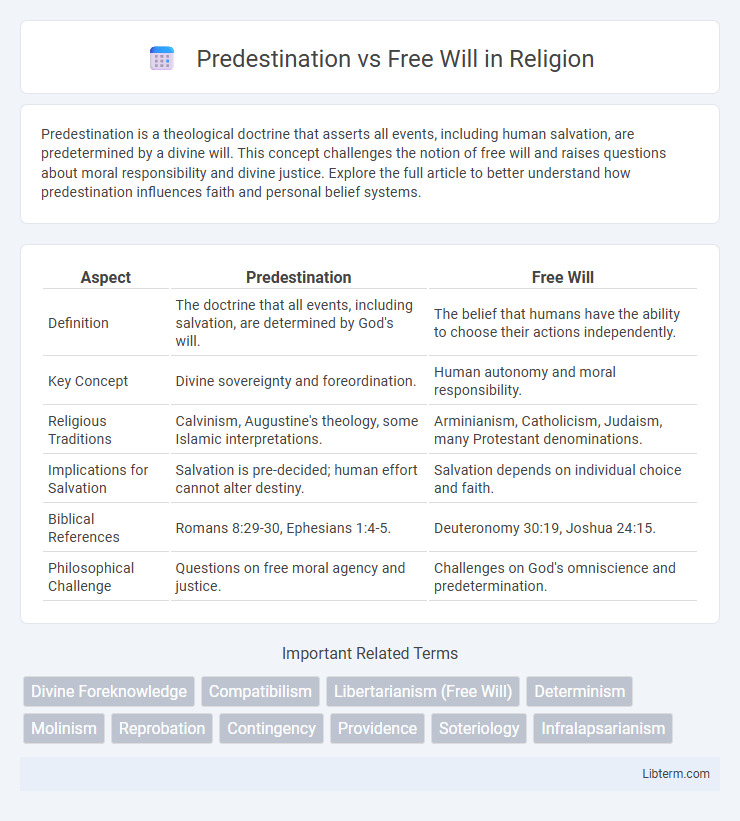 Predestination vs Free Will in Religion

Predestination is a theological doctrine that asserts all events, including human salvation, are predetermined by a divine will. This concept challenges the notion of free will and raises questions about moral responsibility and divine justice. Explore the full article to better understand how predestination influences faith and personal belief systems.

| Aspect | Predestination | Free Will |
|---|---|---|
| Definition | The doctrine that all events, including salvation, are determined by God's will. | The belief that humans have the ability to choose their actions independently. |
| Key Concept | Divine sovereignty and foreordination. | Human autonomy and moral responsibility. |
| Religious Traditions | Calvinism, Augustine's theology, some Islamic interpretations. | Arminianism, Catholicism, Judaism, many Protestant denominations. |
| Implications for Salvation | Salvation is pre-decided; human effort cannot alter destiny. | Salvation depends on individual choice and faith. |
| Biblical References | Romans 8:29-30, Ephesians 1:4-5. | Deuteronomy 30:19, Joshua 24:15. |
| Philosophical Challenge | Questions on free moral agency and justice. | Challenges on God's omniscience and predetermination. |

Important Related Terms

Divine Foreknowledge Compatibilism Libertarianism (Free Will) Determinism Molinism Reprobation Contingency Providence Soteriology Infralapsarianism

Libterm.com