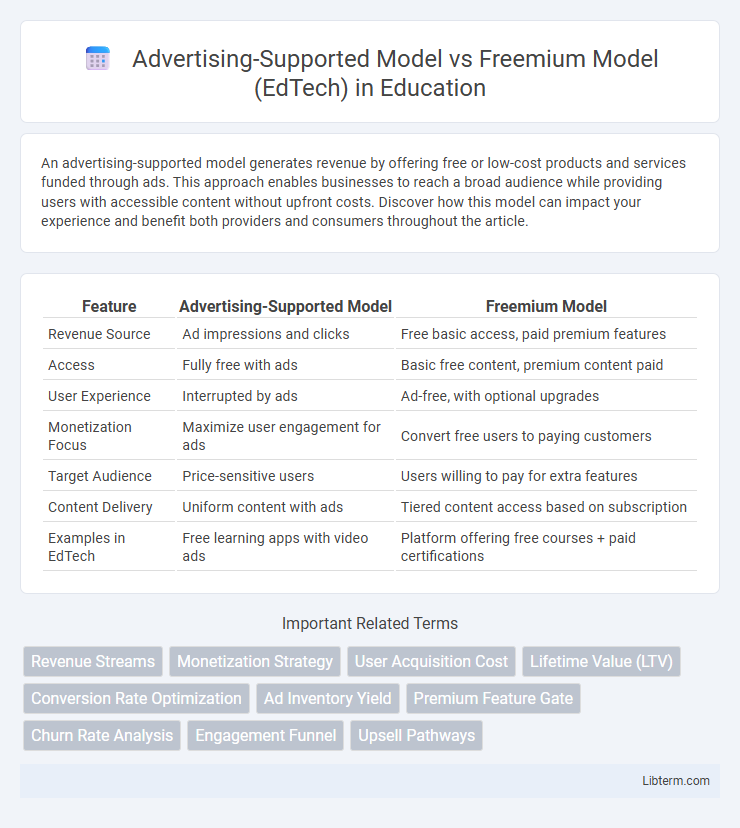 Advertising-Supported Model vs Freemium Model (EdTech) in Education

An advertising-supported model generates revenue by offering free or low-cost products and services funded through ads. This approach enables businesses to reach a broad audience while providing users with accessible content without upfront costs. Discover how this model can impact your experience and benefit both providers and consumers throughout the article.

| Feature | Advertising-Supported Model | Freemium Model |
|---|---|---|
| Revenue Source | Ad impressions and clicks | Free basic access, paid premium features |
| Access | Fully free with ads | Basic free content, premium content paid |
| User Experience | Interrupted by ads | Ad-free, with optional upgrades |
| Monetization Focus | Maximize user engagement for ads | Convert free users to paying customers |
| Target Audience | Price-sensitive users | Users willing to pay for extra features |
| Content Delivery | Uniform content with ads | Tiered content access based on subscription |
| Examples in EdTech | Free learning apps with video ads | Platform offering free courses + paid certifications |

Important Related Terms

Revenue Streams
Monetization Strategy
User Acquisition Cost
Lifetime Value (LTV)
Conversion Rate Optimization
Ad Inventory Yield
Premium Feature Gate
Churn Rate Analysis
Engagement Funnel
Upsell Pathways

Libterm.com