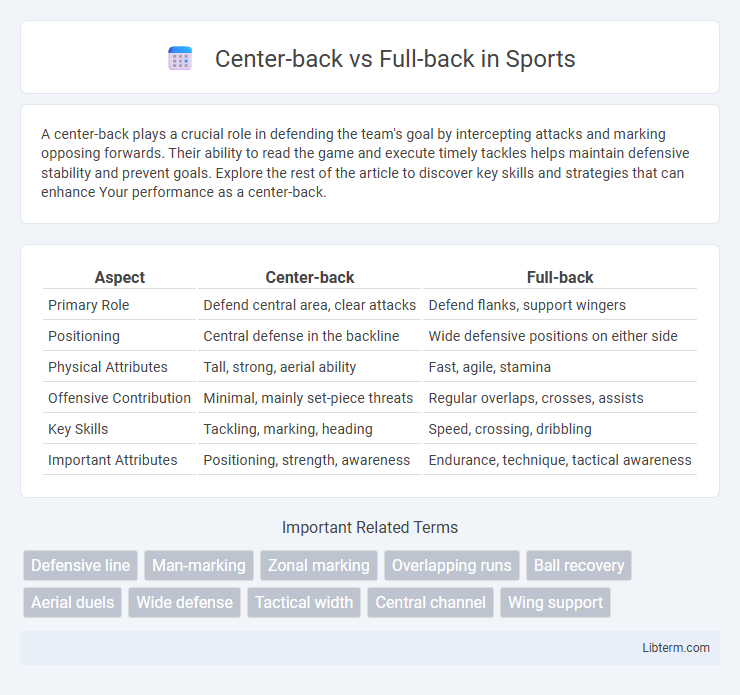 Center-back vs Full-back in Sports

A center-back plays a crucial role in defending the team's goal by intercepting attacks and marking opposing forwards. Their ability to read the game and execute timely tackles helps maintain defensive stability and prevent goals. Explore the rest of the article to discover key skills and strategies that can enhance Your performance as a center-back.

| Aspect | Center-back | Full-back |
|---|---|---|
| Primary Role | Defend central area, clear attacks | Defend flanks, support wingers |
| Positioning | Central defense in the backline | Wide defensive positions on either side |
| Physical Attributes | Tall, strong, aerial ability | Fast, agile, stamina |
| Offensive Contribution | Minimal, mainly set-piece threats | Regular overlaps, crosses, assists |
| Key Skills | Tackling, marking, heading | Speed, crossing, dribbling |
| Important Attributes | Positioning, strength, awareness | Endurance, technique, tactical awareness |

Important Related Terms

Defensive line
Man-marking
Zonal marking
Overlapping runs
Ball recovery
Aerial duels
Wide defense
Tactical width
Central channel
Wing support

Libterm.com