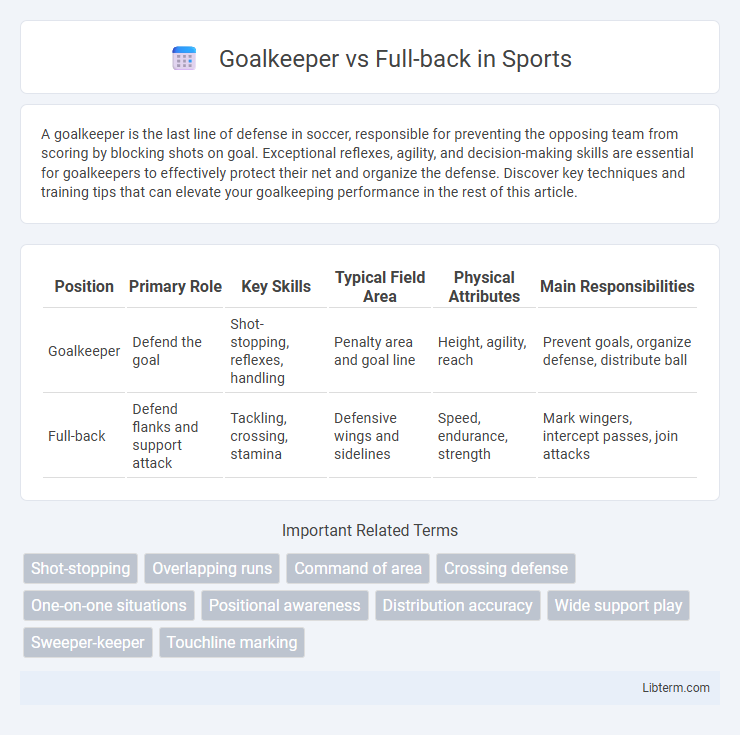 Goalkeeper vs Full-back in Sports

A goalkeeper is the last line of defense in soccer, responsible for preventing the opposing team from scoring by blocking shots on goal. Exceptional reflexes, agility, and decision-making skills are essential for goalkeepers to effectively protect their net and organize the defense. Discover key techniques and training tips that can elevate your goalkeeping performance in the rest of this article.

| Position | Primary Role | Key Skills | Typical Field Area | Physical Attributes | Main Responsibilities |
|---|---|---|---|---|---|
| Goalkeeper | Defend the goal | Shot-stopping, reflexes, handling | Penalty area and goal line | Height, agility, reach | Prevent goals, organize defense, distribute ball |
| Full-back | Defend flanks and support attack | Tackling, crossing, stamina | Defensive wings and sidelines | Speed, endurance, strength | Mark wingers, intercept passes, join attacks |

Important Related Terms

Shot-stopping
Overlapping runs
Command of area
Crossing defense
One-on-one situations
Positional awareness
Distribution accuracy
Wide support play
Sweeper-keeper
Touchline marking

Libterm.com