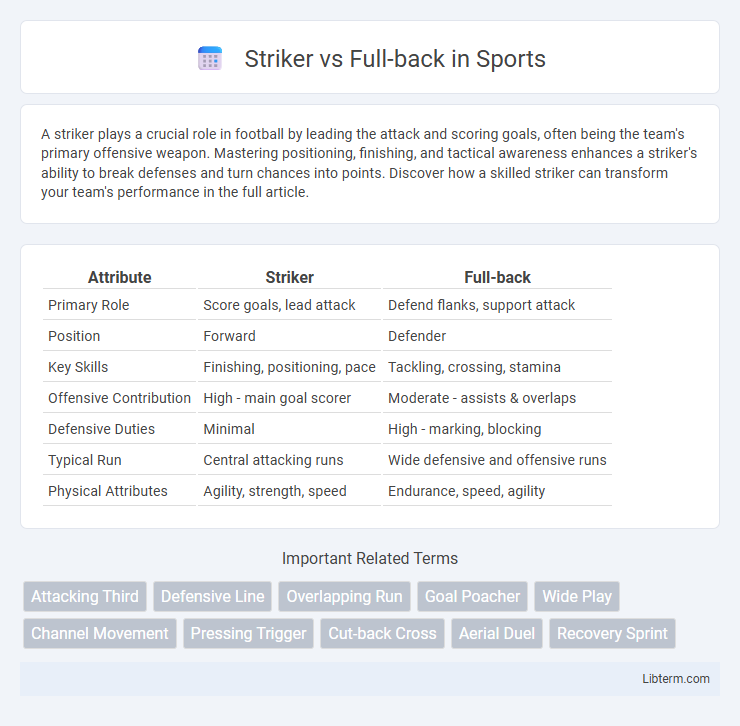 Striker vs Full-back in Sports

A striker plays a crucial role in football by leading the attack and scoring goals, often being the team's primary offensive weapon. Mastering positioning, finishing, and tactical awareness enhances a striker's ability to break defenses and turn chances into points. Discover how a skilled striker can transform your team's performance in the full article.

| Attribute | Striker | Full-back |
|---|---|---|
| Primary Role | Score goals, lead attack | Defend flanks, support attack |
| Position | Forward | Defender |
| Key Skills | Finishing, positioning, pace | Tackling, crossing, stamina |
| Offensive Contribution | High - main goal scorer | Moderate - assists & overlaps |
| Defensive Duties | Minimal | High - marking, blocking |
| Typical Run | Central attacking runs | Wide defensive and offensive runs |
| Physical Attributes | Agility, strength, speed | Endurance, speed, agility |

Important Related Terms

Attacking Third
Defensive Line
Overlapping Run
Goal Poacher
Wide Play
Channel Movement
Pressing Trigger
Cut-back Cross
Aerial Duel
Recovery Sprint

Libterm.com