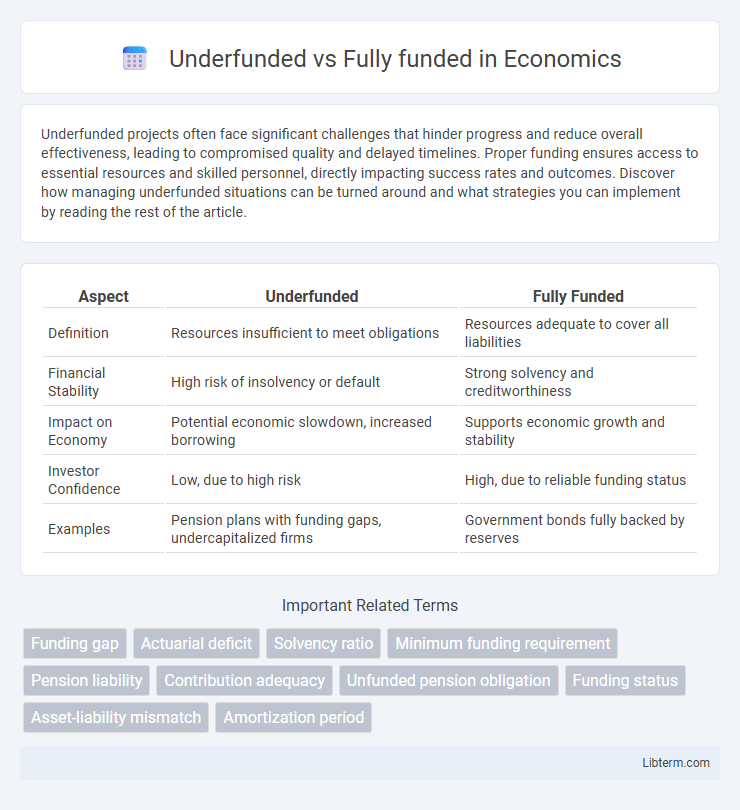 Underfunded vs Fully funded in Economics

Underfunded projects often face significant challenges that hinder progress and reduce overall effectiveness, leading to compromised quality and delayed timelines. Proper funding ensures access to essential resources and skilled personnel, directly impacting success rates and outcomes. Discover how managing underfunded situations can be turned around and what strategies you can implement by reading the rest of the article.

| Aspect | Underfunded | Fully Funded |
|---|---|---|
| Definition | Resources insufficient to meet obligations | Resources adequate to cover all liabilities |
| Financial Stability | High risk of insolvency or default | Strong solvency and creditworthiness |
| Impact on Economy | Potential economic slowdown, increased borrowing | Supports economic growth and stability |
| Investor Confidence | Low, due to high risk | High, due to reliable funding status |
| Examples | Pension plans with funding gaps, undercapitalized firms | Government bonds fully backed by reserves |

Important Related Terms

Funding gap
Actuarial deficit
Solvency ratio
Minimum funding requirement
Pension liability
Contribution adequacy
Unfunded pension obligation
Funding status
Asset-liability mismatch
Amortization period

Libterm.com