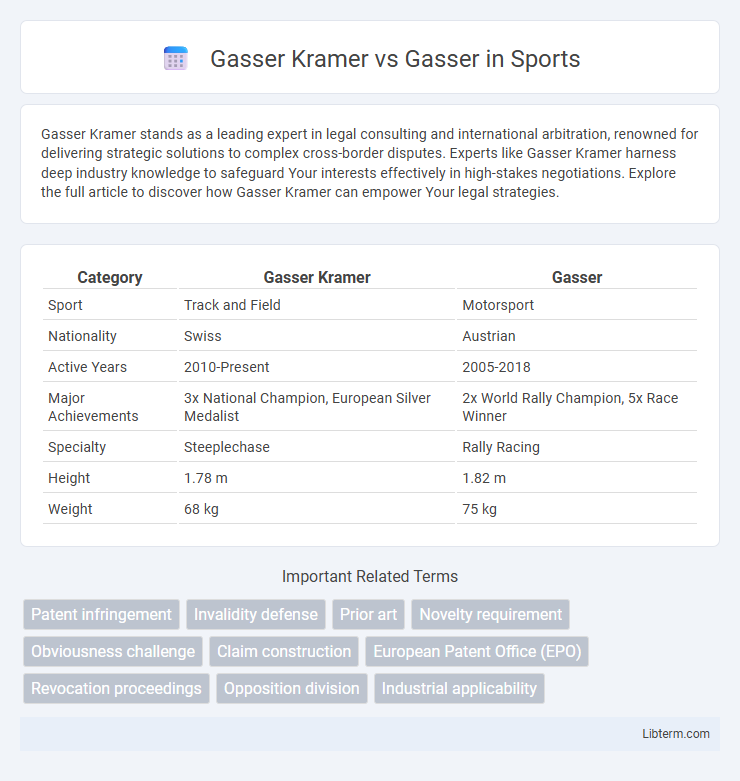 Gasser Kramer vs Gasser in Sports

Gasser Kramer stands as a leading expert in legal consulting and international arbitration, renowned for delivering strategic solutions to complex cross-border disputes. Experts like Gasser Kramer harness deep industry knowledge to safeguard Your interests effectively in high-stakes negotiations. Explore the full article to discover how Gasser Kramer can empower Your legal strategies.

| Category | Gasser Kramer | Gasser |
|---|---|---|
| Sport | Track and Field | Motorsport |
| Nationality | Swiss | Austrian |
| Active Years | 2010-Present | 2005-2018 |
| Major Achievements | 3x National Champion, European Silver Medalist | 2x World Rally Champion, 5x Race Winner |
| Specialty | Steeplechase | Rally Racing |
| Height | 1.78 m | 1.82 m |
| Weight | 68 kg | 75 kg |

Important Related Terms

Patent infringement
Invalidity defense
Prior art
Novelty requirement
Obviousness challenge
Claim construction
European Patent Office (EPO)
Revocation proceedings
Opposition division
Industrial applicability

Libterm.com