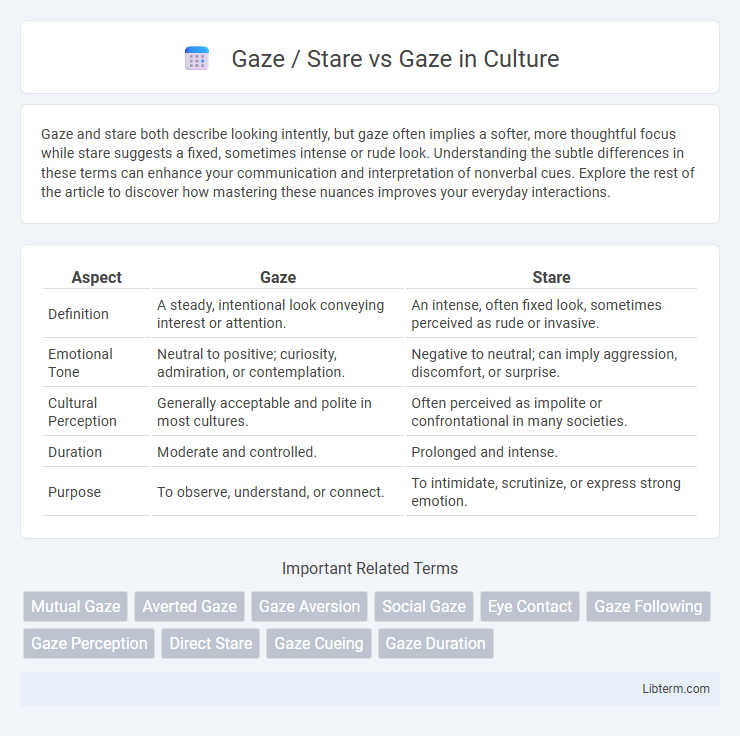 Gaze / Stare vs Gaze in Culture

Gaze and stare both describe looking intently, but gaze often implies a softer, more thoughtful focus while stare suggests a fixed, sometimes intense or rude look. Understanding the subtle differences in these terms can enhance your communication and interpretation of nonverbal cues. Explore the rest of the article to discover how mastering these nuances improves your everyday interactions.

| Aspect | Gaze | Stare |
|---|---|---|
| Definition | A steady, intentional look conveying interest or attention. | An intense, often fixed look, sometimes perceived as rude or invasive. |
| Emotional Tone | Neutral to positive; curiosity, admiration, or contemplation. | Negative to neutral; can imply aggression, discomfort, or surprise. |
| Cultural Perception | Generally acceptable and polite in most cultures. | Often perceived as impolite or confrontational in many societies. |
| Duration | Moderate and controlled. | Prolonged and intense. |
| Purpose | To observe, understand, or connect. | To intimidate, scrutinize, or express strong emotion. |

Important Related Terms

Mutual Gaze
Averted Gaze
Gaze Aversion
Social Gaze
Eye Contact
Gaze Following
Gaze Perception
Direct Stare
Gaze Cueing
Gaze Duration

Libterm.com