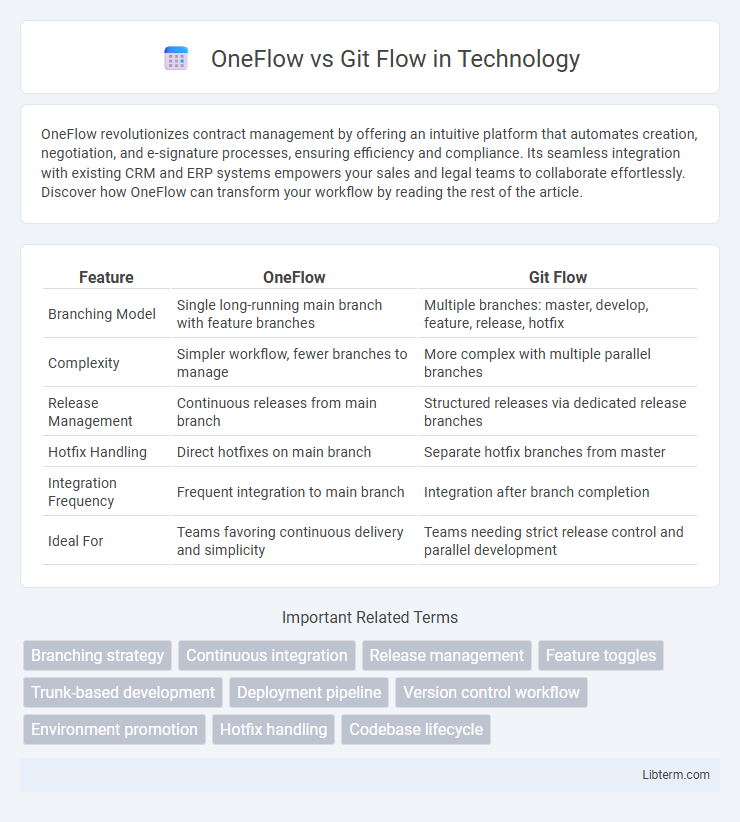 OneFlow vs Git Flow in Technology

OneFlow revolutionizes contract management by offering an intuitive platform that automates creation, negotiation, and e-signature processes, ensuring efficiency and compliance. Its seamless integration with existing CRM and ERP systems empowers your sales and legal teams to collaborate effortlessly. Discover how OneFlow can transform your workflow by reading the rest of the article.

| Feature | OneFlow | Git Flow |
|---|---|---|
| Branching Model | Single long-running main branch with feature branches | Multiple branches: master, develop, feature, release, hotfix |
| Complexity | Simpler workflow, fewer branches to manage | More complex with multiple parallel branches |
| Release Management | Continuous releases from main branch | Structured releases via dedicated release branches |
| Hotfix Handling | Direct hotfixes on main branch | Separate hotfix branches from master |
| Integration Frequency | Frequent integration to main branch | Integration after branch completion |
| Ideal For | Teams favoring continuous delivery and simplicity | Teams needing strict release control and parallel development |

Important Related Terms

Branching strategy
Continuous integration
Release management
Feature toggles
Trunk-based development
Deployment pipeline
Version control workflow
Environment promotion
Hotfix handling
Codebase lifecycle

Libterm.com