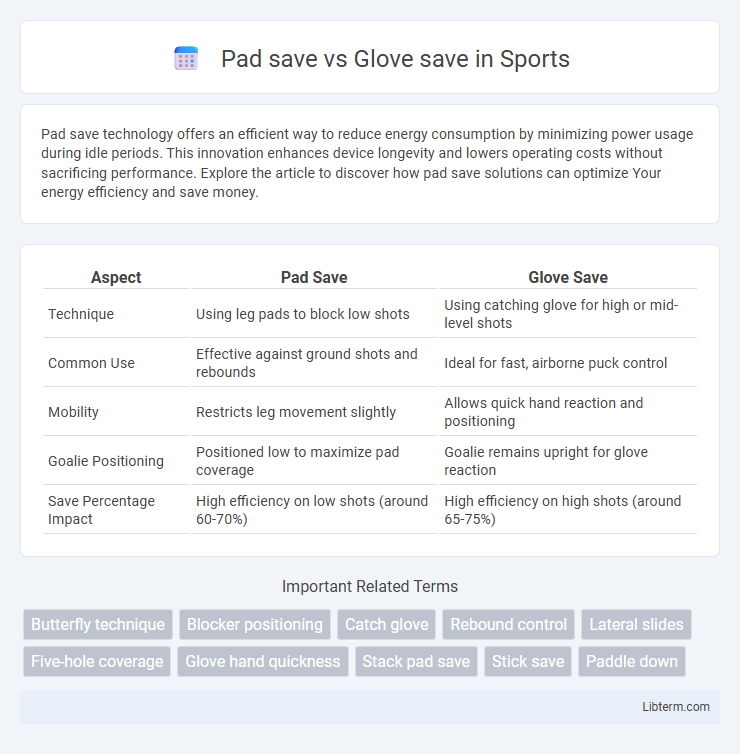 Pad save vs Glove save in Sports

Pad save technology offers an efficient way to reduce energy consumption by minimizing power usage during idle periods. This innovation enhances device longevity and lowers operating costs without sacrificing performance. Explore the article to discover how pad save solutions can optimize Your energy efficiency and save money.

| Aspect | Pad Save | Glove Save |
|---|---|---|
| Technique | Using leg pads to block low shots | Using catching glove for high or mid-level shots |
| Common Use | Effective against ground shots and rebounds | Ideal for fast, airborne puck control |
| Mobility | Restricts leg movement slightly | Allows quick hand reaction and positioning |
| Goalie Positioning | Positioned low to maximize pad coverage | Goalie remains upright for glove reaction |
| Save Percentage Impact | High efficiency on low shots (around 60-70%) | High efficiency on high shots (around 65-75%) |

Important Related Terms

Butterfly technique
Blocker positioning
Catch glove
Rebound control
Lateral slides
Five-hole coverage
Glove hand quickness
Stack pad save
Stick save
Paddle down

Libterm.com