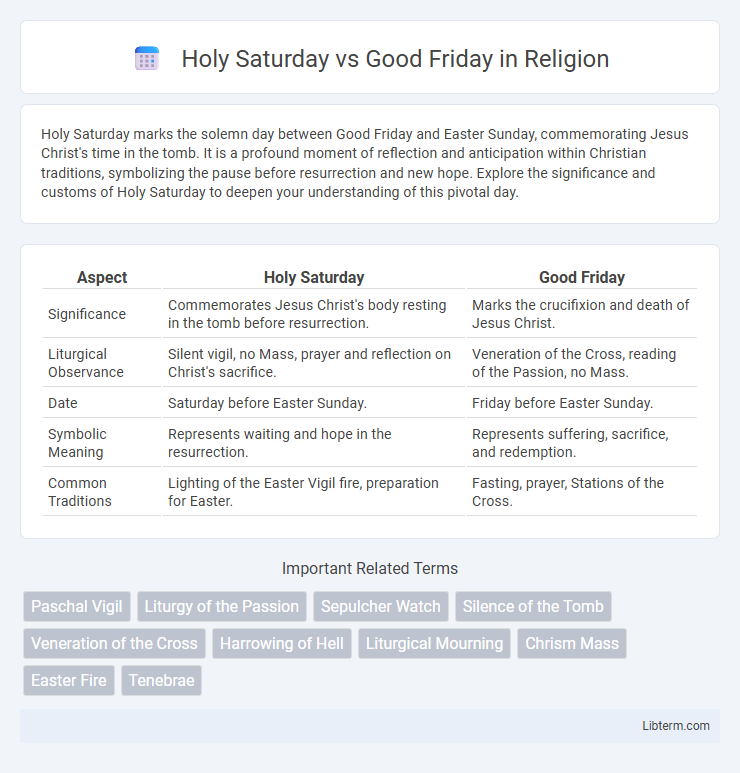 Holy Saturday vs Good Friday in Religion

Holy Saturday marks the solemn day between Good Friday and Easter Sunday, commemorating Jesus Christ's time in the tomb. It is a profound moment of reflection and anticipation within Christian traditions, symbolizing the pause before resurrection and new hope. Explore the significance and customs of Holy Saturday to deepen your understanding of this pivotal day.

| Aspect | Holy Saturday | Good Friday |
|---|---|---|
| Significance | Commemorates Jesus Christ's body resting in the tomb before resurrection. | Marks the crucifixion and death of Jesus Christ. |
| Liturgical Observance | Silent vigil, no Mass, prayer and reflection on Christ's sacrifice. | Veneration of the Cross, reading of the Passion, no Mass. |
| Date | Saturday before Easter Sunday. | Friday before Easter Sunday. |
| Symbolic Meaning | Represents waiting and hope in the resurrection. | Represents suffering, sacrifice, and redemption. |
| Common Traditions | Lighting of the Easter Vigil fire, preparation for Easter. | Fasting, prayer, Stations of the Cross. |

Important Related Terms

Paschal Vigil
Liturgy of the Passion
Sepulcher Watch
Silence of the Tomb
Veneration of the Cross
Harrowing of Hell
Liturgical Mourning
Chrism Mass
Easter Fire
Tenebrae

Libterm.com