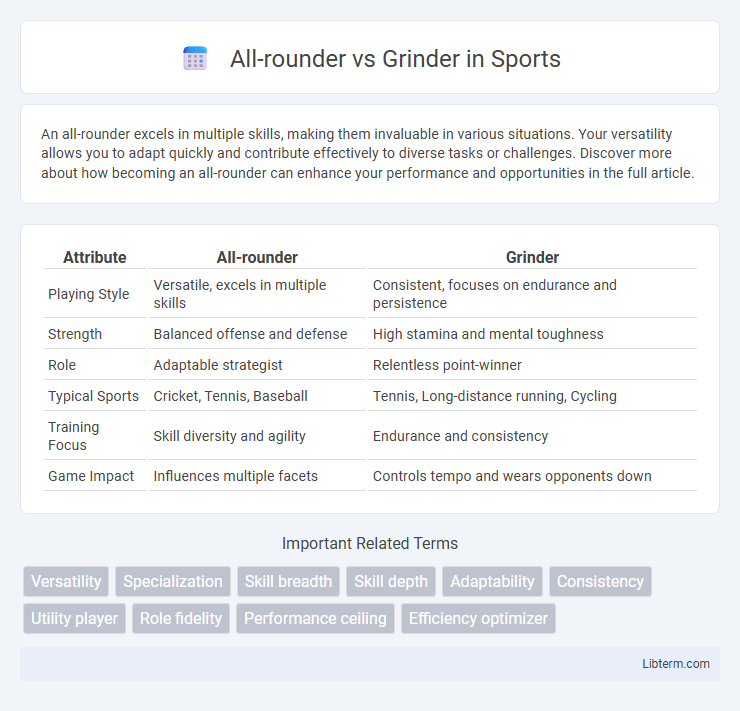 All-rounder vs Grinder in Sports

An all-rounder excels in multiple skills, making them invaluable in various situations. Your versatility allows you to adapt quickly and contribute effectively to diverse tasks or challenges. Discover more about how becoming an all-rounder can enhance your performance and opportunities in the full article.

| Attribute | All-rounder | Grinder |
|---|---|---|
| Playing Style | Versatile, excels in multiple skills | Consistent, focuses on endurance and persistence |
| Strength | Balanced offense and defense | High stamina and mental toughness |
| Role | Adaptable strategist | Relentless point-winner |
| Typical Sports | Cricket, Tennis, Baseball | Tennis, Long-distance running, Cycling |
| Training Focus | Skill diversity and agility | Endurance and consistency |
| Game Impact | Influences multiple facets | Controls tempo and wears opponents down |

Important Related Terms

Versatility Specialization Skill breadth Skill depth Adaptability Consistency Utility player Role fidelity Performance ceiling Efficiency optimizer

Libterm.com