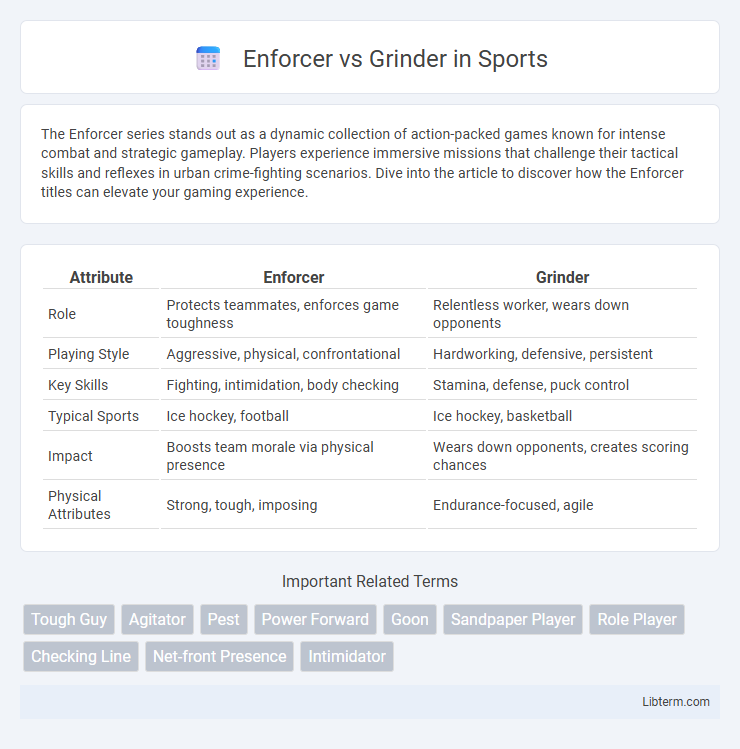 Enforcer vs Grinder in Sports

The Enforcer series stands out as a dynamic collection of action-packed games known for intense combat and strategic gameplay. Players experience immersive missions that challenge their tactical skills and reflexes in urban crime-fighting scenarios. Dive into the article to discover how the Enforcer titles can elevate your gaming experience.

| Attribute | Enforcer | Grinder |
|---|---|---|
| Role | Protects teammates, enforces game toughness | Relentless worker, wears down opponents |
| Playing Style | Aggressive, physical, confrontational | Hardworking, defensive, persistent |
| Key Skills | Fighting, intimidation, body checking | Stamina, defense, puck control |
| Typical Sports | Ice hockey, football | Ice hockey, basketball |
| Impact | Boosts team morale via physical presence | Wears down opponents, creates scoring chances |
| Physical Attributes | Strong, tough, imposing | Endurance-focused, agile |

Important Related Terms

Tough Guy
Agitator
Pest
Power Forward
Goon
Sandpaper Player
Role Player
Checking Line
Net-front Presence
Intimidator

Libterm.com