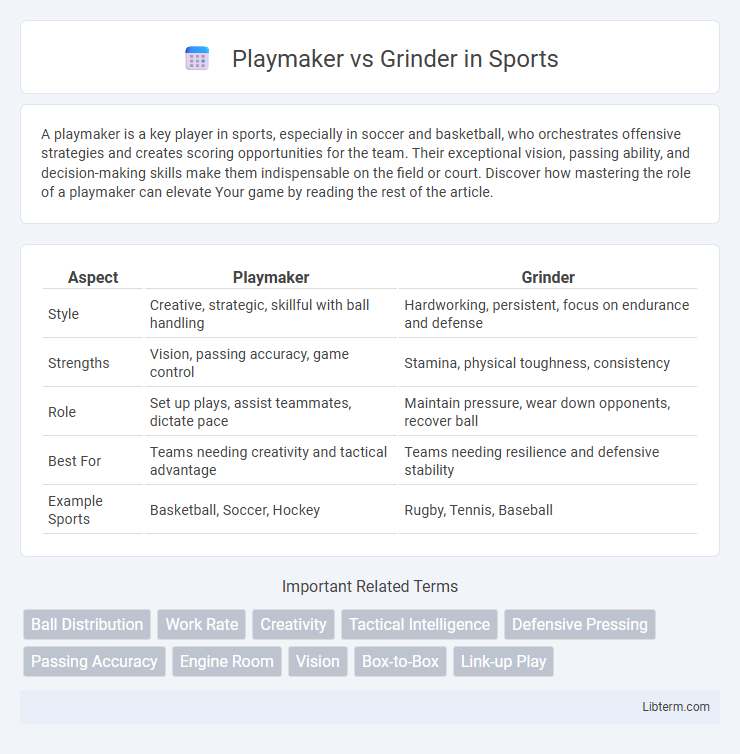 Playmaker vs Grinder in Sports

A playmaker is a key player in sports, especially in soccer and basketball, who orchestrates offensive strategies and creates scoring opportunities for the team. Their exceptional vision, passing ability, and decision-making skills make them indispensable on the field or court. Discover how mastering the role of a playmaker can elevate Your game by reading the rest of the article.

| Aspect | Playmaker | Grinder |
|---|---|---|
| Style | Creative, strategic, skillful with ball handling | Hardworking, persistent, focus on endurance and defense |
| Strengths | Vision, passing accuracy, game control | Stamina, physical toughness, consistency |
| Role | Set up plays, assist teammates, dictate pace | Maintain pressure, wear down opponents, recover ball |
| Best For | Teams needing creativity and tactical advantage | Teams needing resilience and defensive stability |
| Example Sports | Basketball, Soccer, Hockey | Rugby, Tennis, Baseball |

Important Related Terms

Ball Distribution
Work Rate
Creativity
Tactical Intelligence
Defensive Pressing
Passing Accuracy
Engine Room
Vision
Box-to-Box
Link-up Play

Libterm.com