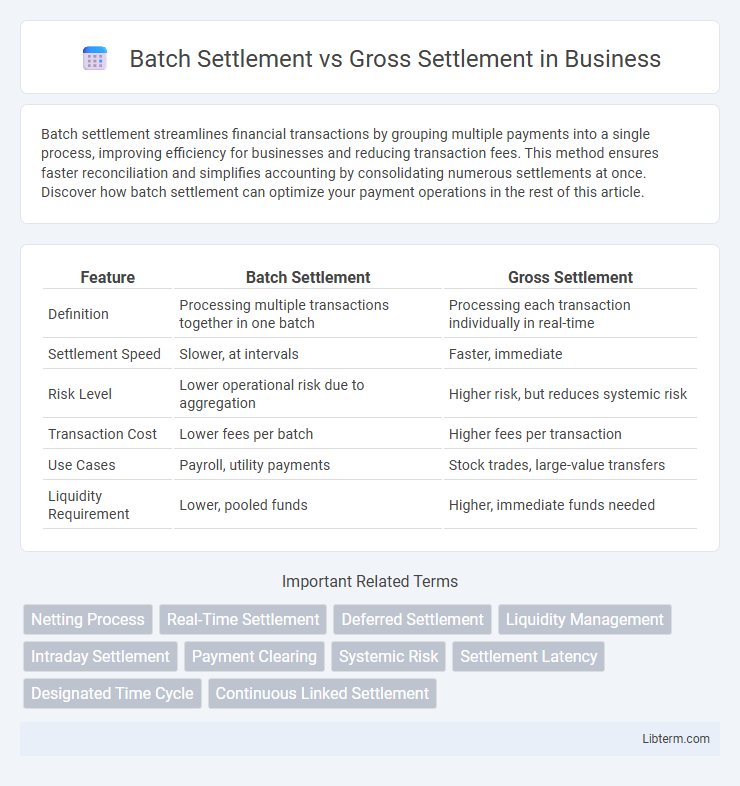 Batch Settlement vs Gross Settlement in Business

Batch settlement streamlines financial transactions by grouping multiple payments into a single process, improving efficiency for businesses and reducing transaction fees. This method ensures faster reconciliation and simplifies accounting by consolidating numerous settlements at once. Discover how batch settlement can optimize your payment operations in the rest of this article.

| Feature | Batch Settlement | Gross Settlement |
|---|---|---|
| Definition | Processing multiple transactions together in one batch | Processing each transaction individually in real-time |
| Settlement Speed | Slower, at intervals | Faster, immediate |
| Risk Level | Lower operational risk due to aggregation | Higher risk, but reduces systemic risk |
| Transaction Cost | Lower fees per batch | Higher fees per transaction |
| Use Cases | Payroll, utility payments | Stock trades, large-value transfers |
| Liquidity Requirement | Lower, pooled funds | Higher, immediate funds needed |

Important Related Terms

Netting Process
Real-Time Settlement
Deferred Settlement
Liquidity Management
Intraday Settlement
Payment Clearing
Systemic Risk
Settlement Latency
Designated Time Cycle
Continuous Linked Settlement

Libterm.com