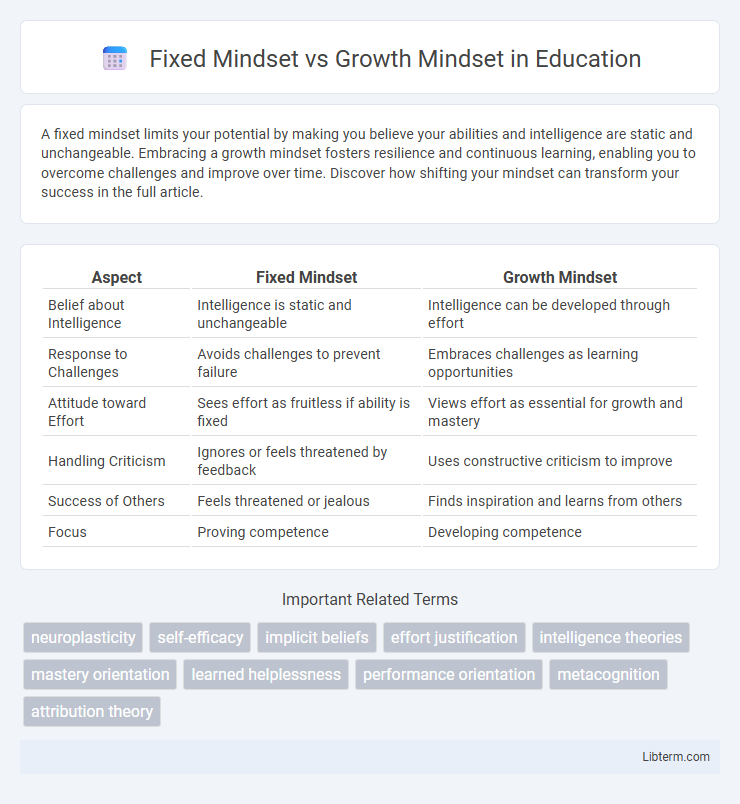 Fixed Mindset vs Growth Mindset in Education

A fixed mindset limits your potential by making you believe your abilities and intelligence are static and unchangeable. Embracing a growth mindset fosters resilience and continuous learning, enabling you to overcome challenges and improve over time. Discover how shifting your mindset can transform your success in the full article.

| Aspect | Fixed Mindset | Growth Mindset |
|---|---|---|
| Belief about Intelligence | Intelligence is static and unchangeable | Intelligence can be developed through effort |
| Response to Challenges | Avoids challenges to prevent failure | Embraces challenges as learning opportunities |
| Attitude toward Effort | Sees effort as fruitless if ability is fixed | Views effort as essential for growth and mastery |
| Handling Criticism | Ignores or feels threatened by feedback | Uses constructive criticism to improve |
| Success of Others | Feels threatened or jealous | Finds inspiration and learns from others |
| Focus | Proving competence | Developing competence |

Important Related Terms

neuroplasticity self-efficacy implicit beliefs effort justification intelligence theories mastery orientation learned helplessness performance orientation metacognition attribution theory

Libterm.com