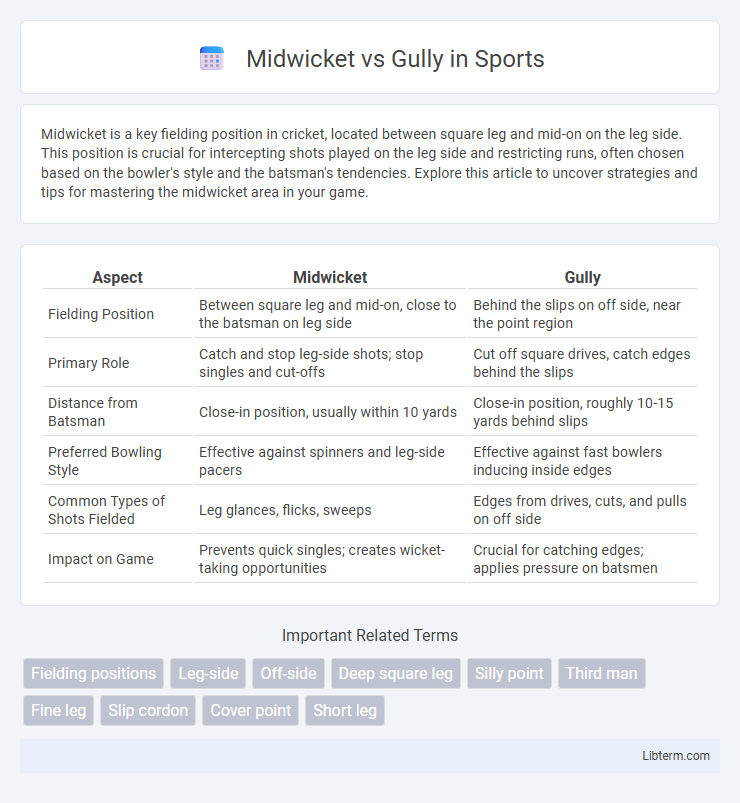 Midwicket vs Gully in Sports

Midwicket is a key fielding position in cricket, located between square leg and mid-on on the leg side. This position is crucial for intercepting shots played on the leg side and restricting runs, often chosen based on the bowler's style and the batsman's tendencies. Explore this article to uncover strategies and tips for mastering the midwicket area in your game.

| Aspect | Midwicket | Gully |
|---|---|---|
| Fielding Position | Between square leg and mid-on, close to the batsman on leg side | Behind the slips on off side, near the point region |
| Primary Role | Catch and stop leg-side shots; stop singles and cut-offs | Cut off square drives, catch edges behind the slips |
| Distance from Batsman | Close-in position, usually within 10 yards | Close-in position, roughly 10-15 yards behind slips |
| Preferred Bowling Style | Effective against spinners and leg-side pacers | Effective against fast bowlers inducing inside edges |
| Common Types of Shots Fielded | Leg glances, flicks, sweeps | Edges from drives, cuts, and pulls on off side |
| Impact on Game | Prevents quick singles; creates wicket-taking opportunities | Crucial for catching edges; applies pressure on batsmen |

Important Related Terms

Fielding positions Leg-side Off-side Deep square leg Silly point Third man Fine leg Slip cordon Cover point Short leg

Libterm.com