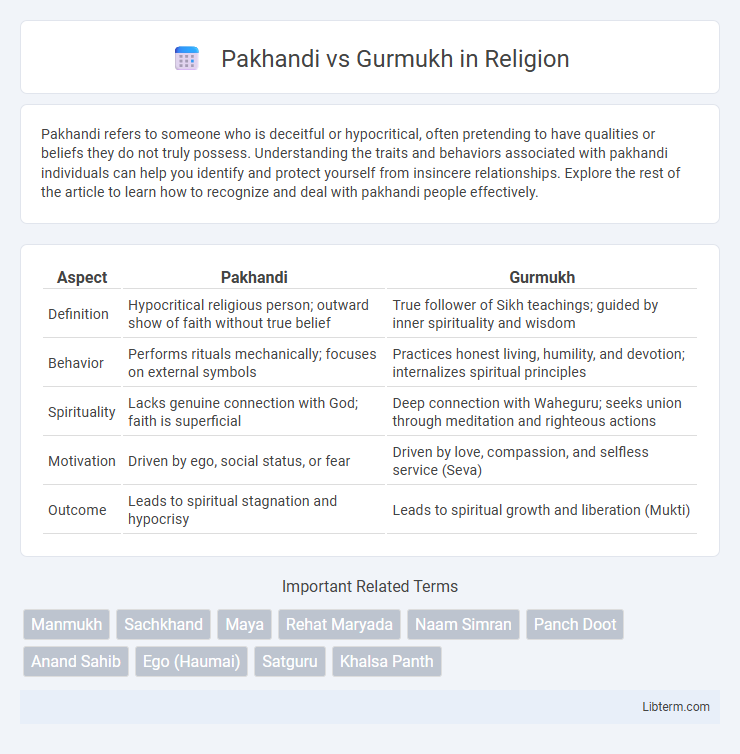 Pakhandi vs Gurmukh in Religion

Pakhandi refers to someone who is deceitful or hypocritical, often pretending to have qualities or beliefs they do not truly possess. Understanding the traits and behaviors associated with pakhandi individuals can help you identify and protect yourself from insincere relationships. Explore the rest of the article to learn how to recognize and deal with pakhandi people effectively.

| Aspect | Pakhandi | Gurmukh |
|---|---|---|
| Definition | Hypocritical religious person; outward show of faith without true belief | True follower of Sikh teachings; guided by inner spirituality and wisdom |
| Behavior | Performs rituals mechanically; focuses on external symbols | Practices honest living, humility, and devotion; internalizes spiritual principles |
| Spirituality | Lacks genuine connection with God; faith is superficial | Deep connection with Waheguru; seeks union through meditation and righteous actions |
| Motivation | Driven by ego, social status, or fear | Driven by love, compassion, and selfless service (Seva) |
| Outcome | Leads to spiritual stagnation and hypocrisy | Leads to spiritual growth and liberation (Mukti) |

Important Related Terms

Manmukh Sachkhand Maya Rehat Maryada Naam Simran Panch Doot Anand Sahib Ego (Haumai) Satguru Khalsa Panth

Libterm.com