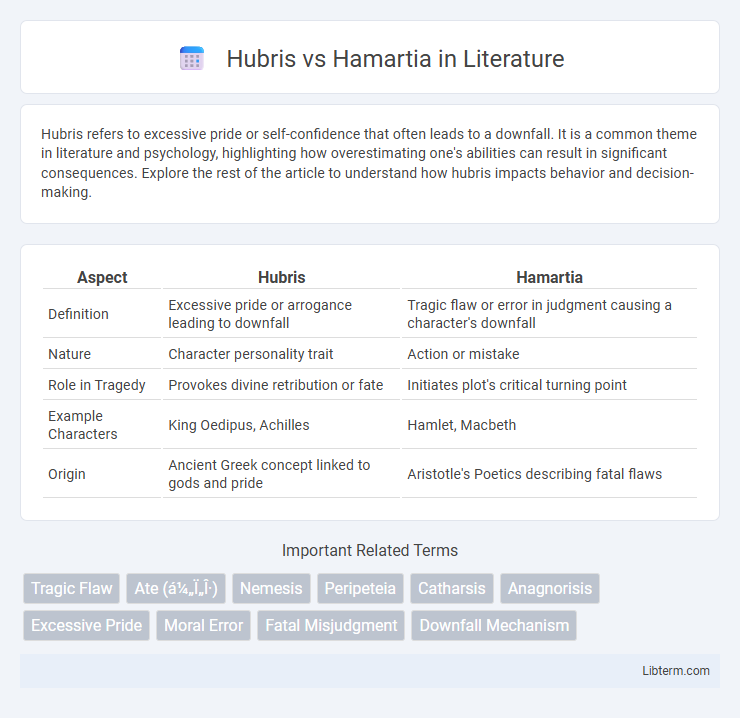 Hubris vs Hamartia in Literature

Hubris refers to excessive pride or self-confidence that often leads to a downfall. It is a common theme in literature and psychology, highlighting how overestimating one's abilities can result in significant consequences. Explore the rest of the article to understand how hubris impacts behavior and decision-making.

| Aspect | Hubris | Hamartia |
|---|---|---|
| Definition | Excessive pride or arrogance leading to downfall | Tragic flaw or error in judgment causing a character's downfall |
| Nature | Character personality trait | Action or mistake |
| Role in Tragedy | Provokes divine retribution or fate | Initiates plot's critical turning point |
| Example Characters | King Oedipus, Achilles | Hamlet, Macbeth |
| Origin | Ancient Greek concept linked to gods and pride | Aristotle's Poetics describing fatal flaws |

Important Related Terms

Tragic Flaw
Ate (á¼„Ï„Î·)
Nemesis
Peripeteia
Catharsis
Anagnorisis
Excessive Pride
Moral Error
Fatal Misjudgment
Downfall Mechanism

Libterm.com