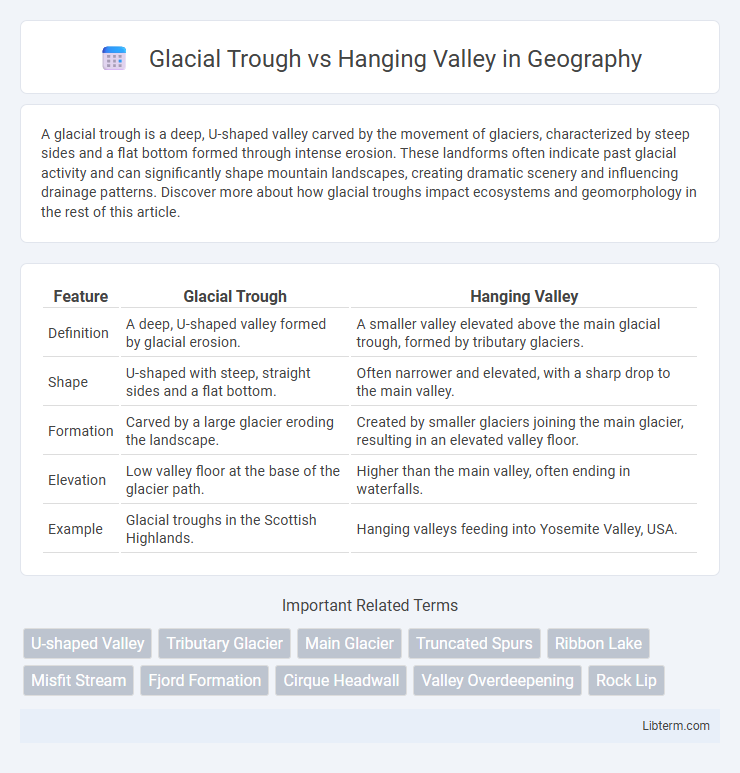 Glacial Trough vs Hanging Valley in Geography

A glacial trough is a deep, U-shaped valley carved by the movement of glaciers, characterized by steep sides and a flat bottom formed through intense erosion. These landforms often indicate past glacial activity and can significantly shape mountain landscapes, creating dramatic scenery and influencing drainage patterns. Discover more about how glacial troughs impact ecosystems and geomorphology in the rest of this article.

| Feature | Glacial Trough | Hanging Valley |
|---|---|---|
| Definition | A deep, U-shaped valley formed by glacial erosion. | A smaller valley elevated above the main glacial trough, formed by tributary glaciers. |
| Shape | U-shaped with steep, straight sides and a flat bottom. | Often narrower and elevated, with a sharp drop to the main valley. |
| Formation | Carved by a large glacier eroding the landscape. | Created by smaller glaciers joining the main glacier, resulting in an elevated valley floor. |
| Elevation | Low valley floor at the base of the glacier path. | Higher than the main valley, often ending in waterfalls. |
| Example | Glacial troughs in the Scottish Highlands. | Hanging valleys feeding into Yosemite Valley, USA. |

Important Related Terms

U-shaped Valley
Tributary Glacier
Main Glacier
Truncated Spurs
Ribbon Lake
Misfit Stream
Fjord Formation
Cirque Headwall
Valley Overdeepening
Rock Lip

Libterm.com