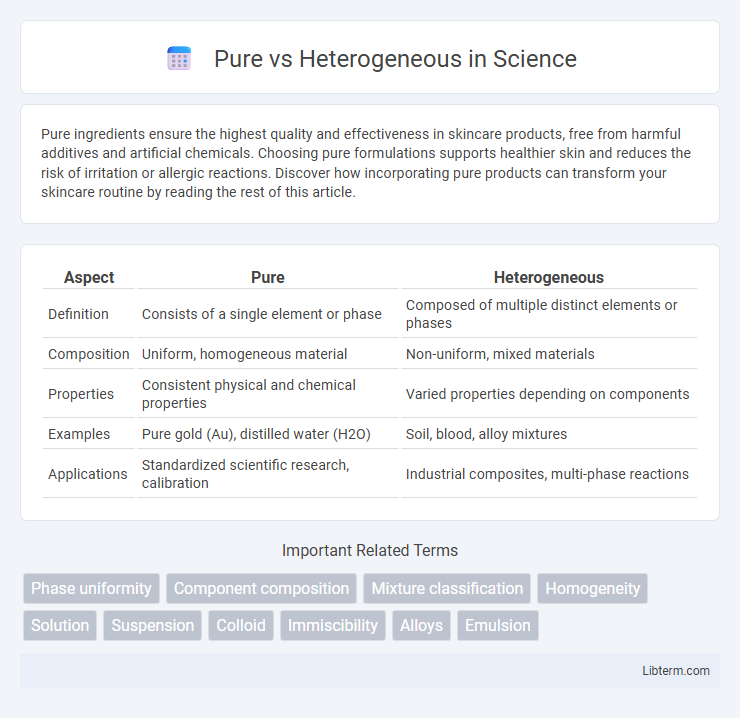 Pure vs Heterogeneous in Science

Pure ingredients ensure the highest quality and effectiveness in skincare products, free from harmful additives and artificial chemicals. Choosing pure formulations supports healthier skin and reduces the risk of irritation or allergic reactions. Discover how incorporating pure products can transform your skincare routine by reading the rest of this article.

| Aspect | Pure | Heterogeneous |
|---|---|---|
| Definition | Consists of a single element or phase | Composed of multiple distinct elements or phases |
| Composition | Uniform, homogeneous material | Non-uniform, mixed materials |
| Properties | Consistent physical and chemical properties | Varied properties depending on components |
| Examples | Pure gold (Au), distilled water (H2O) | Soil, blood, alloy mixtures |
| Applications | Standardized scientific research, calibration | Industrial composites, multi-phase reactions |

Important Related Terms

Phase uniformity
Component composition
Mixture classification
Homogeneity
Solution
Suspension
Colloid
Immiscibility
Alloys
Emulsion

Libterm.com