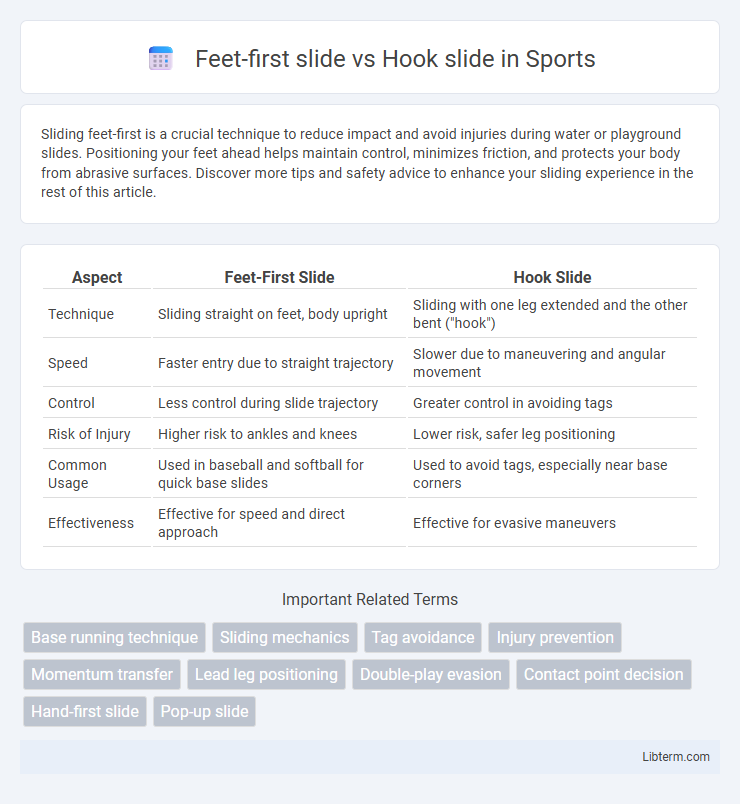 Feet-first slide vs Hook slide in Sports

Sliding feet-first is a crucial technique to reduce impact and avoid injuries during water or playground slides. Positioning your feet ahead helps maintain control, minimizes friction, and protects your body from abrasive surfaces. Discover more tips and safety advice to enhance your sliding experience in the rest of this article.

| Aspect | Feet-First Slide | Hook Slide |
|---|---|---|
| Technique | Sliding straight on feet, body upright | Sliding with one leg extended and the other bent ("hook") |
| Speed | Faster entry due to straight trajectory | Slower due to maneuvering and angular movement |
| Control | Less control during slide trajectory | Greater control in avoiding tags |
| Risk of Injury | Higher risk to ankles and knees | Lower risk, safer leg positioning |
| Common Usage | Used in baseball and softball for quick base slides | Used to avoid tags, especially near base corners |
| Effectiveness | Effective for speed and direct approach | Effective for evasive maneuvers |

Important Related Terms

Base running technique
Sliding mechanics
Tag avoidance
Injury prevention
Momentum transfer
Lead leg positioning
Double-play evasion
Contact point decision
Hand-first slide
Pop-up slide

Libterm.com