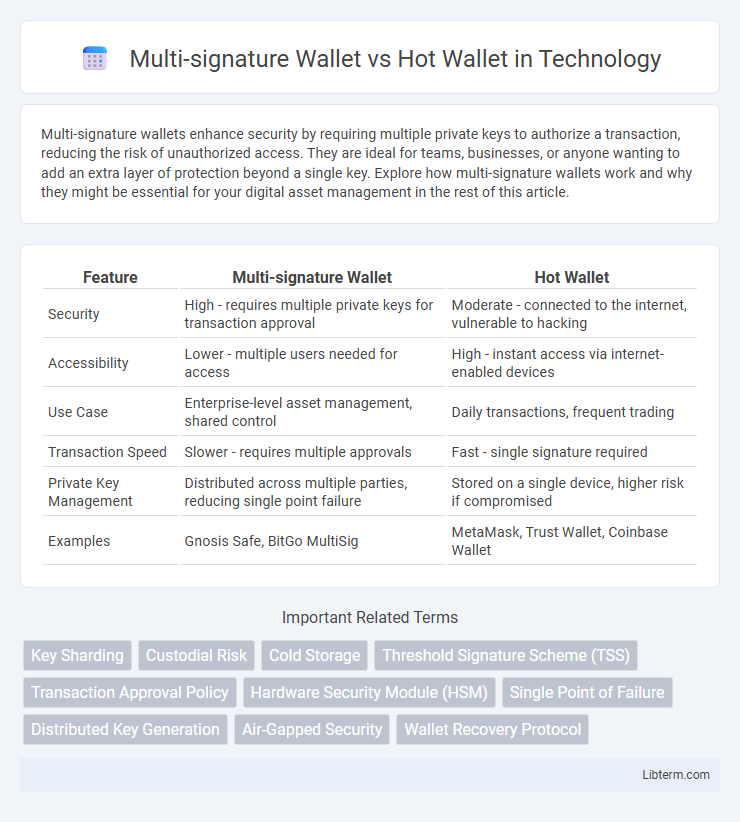 Multi-signature Wallet vs Hot Wallet in Technology

Multi-signature wallets enhance security by requiring multiple private keys to authorize a transaction, reducing the risk of unauthorized access. They are ideal for teams, businesses, or anyone wanting to add an extra layer of protection beyond a single key. Explore how multi-signature wallets work and why they might be essential for your digital asset management in the rest of this article.

| Feature | Multi-signature Wallet | Hot Wallet |
|---|---|---|
| Security | High - requires multiple private keys for transaction approval | Moderate - connected to the internet, vulnerable to hacking |
| Accessibility | Lower - multiple users needed for access | High - instant access via internet-enabled devices |
| Use Case | Enterprise-level asset management, shared control | Daily transactions, frequent trading |
| Transaction Speed | Slower - requires multiple approvals | Fast - single signature required |
| Private Key Management | Distributed across multiple parties, reducing single point failure | Stored on a single device, higher risk if compromised |
| Examples | Gnosis Safe, BitGo MultiSig | MetaMask, Trust Wallet, Coinbase Wallet |

Important Related Terms

Key Sharding
Custodial Risk
Cold Storage
Threshold Signature Scheme (TSS)
Transaction Approval Policy
Hardware Security Module (HSM)
Single Point of Failure
Distributed Key Generation
Air-Gapped Security
Wallet Recovery Protocol

Libterm.com