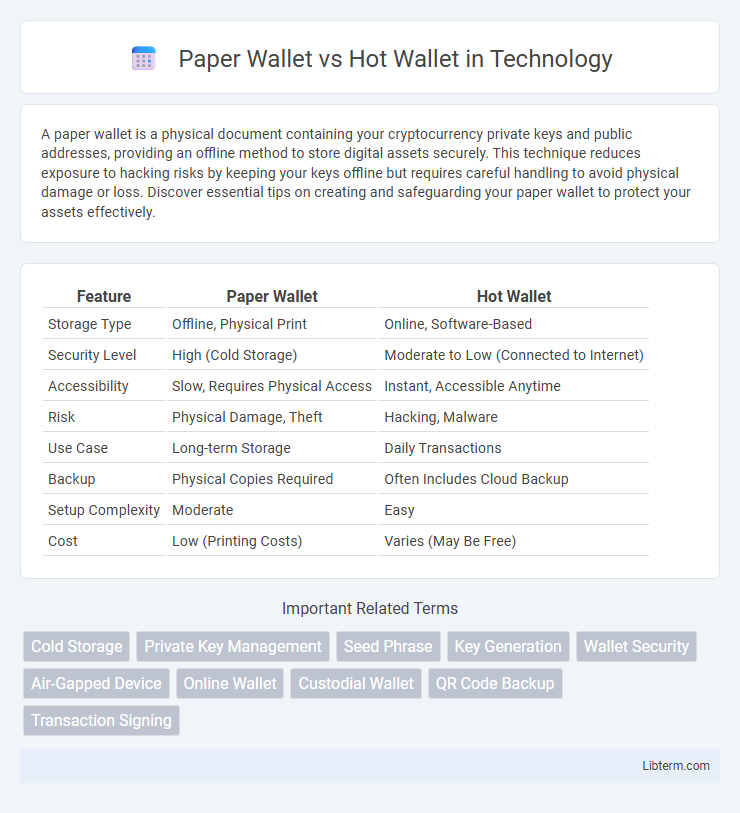 Paper Wallet vs Hot Wallet in Technology

A paper wallet is a physical document containing your cryptocurrency private keys and public addresses, providing an offline method to store digital assets securely. This technique reduces exposure to hacking risks by keeping your keys offline but requires careful handling to avoid physical damage or loss. Discover essential tips on creating and safeguarding your paper wallet to protect your assets effectively.

| Feature | Paper Wallet | Hot Wallet |
|---|---|---|
| Storage Type | Offline, Physical Print | Online, Software-Based |
| Security Level | High (Cold Storage) | Moderate to Low (Connected to Internet) |
| Accessibility | Slow, Requires Physical Access | Instant, Accessible Anytime |
| Risk | Physical Damage, Theft | Hacking, Malware |
| Use Case | Long-term Storage | Daily Transactions |
| Backup | Physical Copies Required | Often Includes Cloud Backup |
| Setup Complexity | Moderate | Easy |
| Cost | Low (Printing Costs) | Varies (May Be Free) |

Important Related Terms

Cold Storage
Private Key Management
Seed Phrase
Key Generation
Wallet Security
Air-Gapped Device
Online Wallet
Custodial Wallet
QR Code Backup
Transaction Signing

Libterm.com