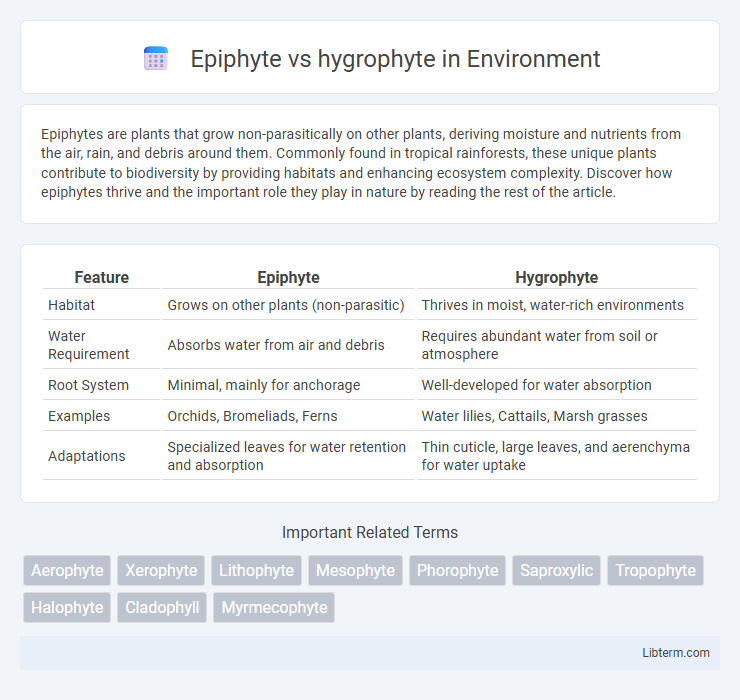 Epiphyte vs hygrophyte in Environment

Epiphytes are plants that grow non-parasitically on other plants, deriving moisture and nutrients from the air, rain, and debris around them. Commonly found in tropical rainforests, these unique plants contribute to biodiversity by providing habitats and enhancing ecosystem complexity. Discover how epiphytes thrive and the important role they play in nature by reading the rest of the article.

| Feature | Epiphyte | Hygrophyte |
|---|---|---|
| Habitat | Grows on other plants (non-parasitic) | Thrives in moist, water-rich environments |
| Water Requirement | Absorbs water from air and debris | Requires abundant water from soil or atmosphere |
| Root System | Minimal, mainly for anchorage | Well-developed for water absorption |
| Examples | Orchids, Bromeliads, Ferns | Water lilies, Cattails, Marsh grasses |
| Adaptations | Specialized leaves for water retention and absorption | Thin cuticle, large leaves, and aerenchyma for water uptake |

Important Related Terms

Aerophyte Xerophyte Lithophyte Mesophyte Phorophyte Saproxylic Tropophyte Halophyte Cladophyll Myrmecophyte

Libterm.com