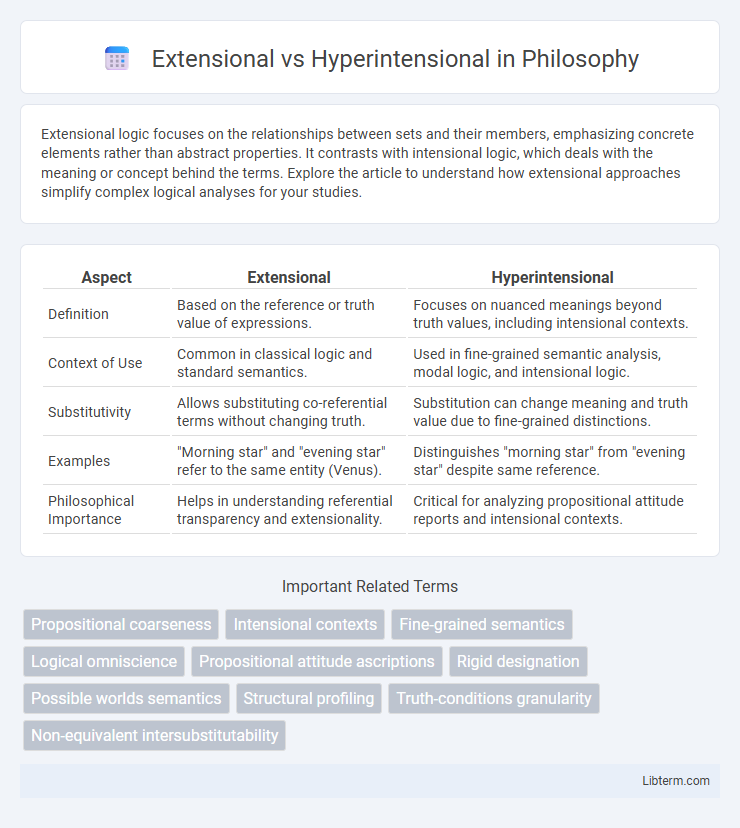 Extensional vs Hyperintensional in Philosophy

Extensional logic focuses on the relationships between sets and their members, emphasizing concrete elements rather than abstract properties. It contrasts with intensional logic, which deals with the meaning or concept behind the terms. Explore the article to understand how extensional approaches simplify complex logical analyses for your studies.

| Aspect | Extensional | Hyperintensional |
|---|---|---|
| Definition | Based on the reference or truth value of expressions. | Focuses on nuanced meanings beyond truth values, including intensional contexts. |
| Context of Use | Common in classical logic and standard semantics. | Used in fine-grained semantic analysis, modal logic, and intensional logic. |
| Substitutivity | Allows substituting co-referential terms without changing truth. | Substitution can change meaning and truth value due to fine-grained distinctions. |
| Examples | "Morning star" and "evening star" refer to the same entity (Venus). | Distinguishes "morning star" from "evening star" despite same reference. |
| Philosophical Importance | Helps in understanding referential transparency and extensionality. | Critical for analyzing propositional attitude reports and intensional contexts. |

Important Related Terms

Propositional coarseness
Intensional contexts
Fine-grained semantics
Logical omniscience
Propositional attitude ascriptions
Rigid designation
Possible worlds semantics
Structural profiling
Truth-conditions granularity
Non-equivalent intersubstitutability

Libterm.com