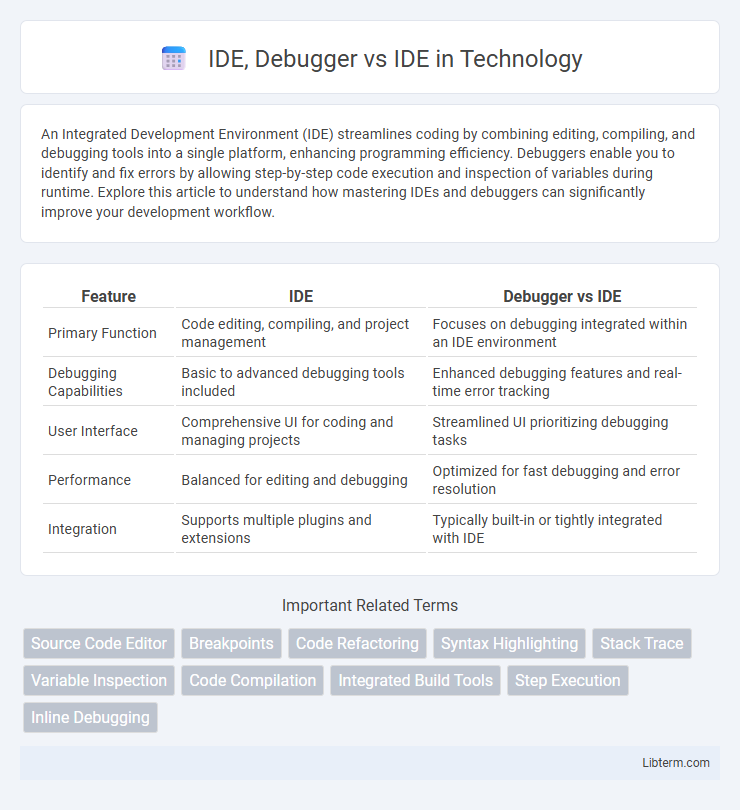 IDE, Debugger vs IDE in Technology

An Integrated Development Environment (IDE) streamlines coding by combining editing, compiling, and debugging tools into a single platform, enhancing programming efficiency. Debuggers enable you to identify and fix errors by allowing step-by-step code execution and inspection of variables during runtime. Explore this article to understand how mastering IDEs and debuggers can significantly improve your development workflow.

| Feature | IDE | Debugger vs IDE |
|---|---|---|
| Primary Function | Code editing, compiling, and project management | Focuses on debugging integrated within an IDE environment |
| Debugging Capabilities | Basic to advanced debugging tools included | Enhanced debugging features and real-time error tracking |
| User Interface | Comprehensive UI for coding and managing projects | Streamlined UI prioritizing debugging tasks |
| Performance | Balanced for editing and debugging | Optimized for fast debugging and error resolution |
| Integration | Supports multiple plugins and extensions | Typically built-in or tightly integrated with IDE |

Important Related Terms

Source Code Editor
Breakpoints
Code Refactoring
Syntax Highlighting
Stack Trace
Variable Inspection
Code Compilation
Integrated Build Tools
Step Execution
Inline Debugging

Libterm.com