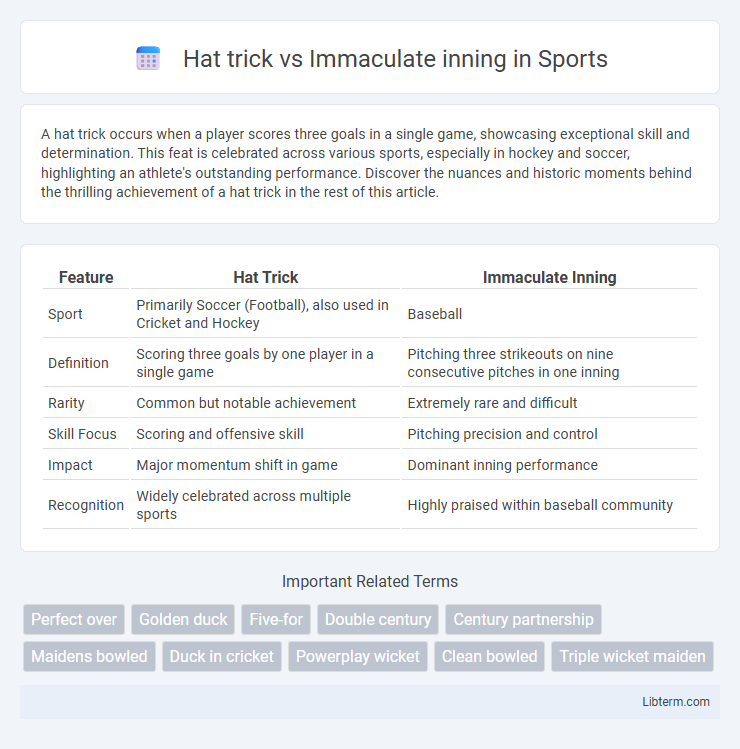 Hat trick vs Immaculate inning in Sports

A hat trick occurs when a player scores three goals in a single game, showcasing exceptional skill and determination. This feat is celebrated across various sports, especially in hockey and soccer, highlighting an athlete's outstanding performance. Discover the nuances and historic moments behind the thrilling achievement of a hat trick in the rest of this article.

| Feature | Hat Trick | Immaculate Inning |
|---|---|---|
| Sport | Primarily Soccer (Football), also used in Cricket and Hockey | Baseball |
| Definition | Scoring three goals by one player in a single game | Pitching three strikeouts on nine consecutive pitches in one inning |
| Rarity | Common but notable achievement | Extremely rare and difficult |
| Skill Focus | Scoring and offensive skill | Pitching precision and control |
| Impact | Major momentum shift in game | Dominant inning performance |
| Recognition | Widely celebrated across multiple sports | Highly praised within baseball community |

Important Related Terms

Perfect over
Golden duck
Five-for
Double century
Century partnership
Maidens bowled
Duck in cricket
Powerplay wicket
Clean bowled
Triple wicket maiden

Libterm.com