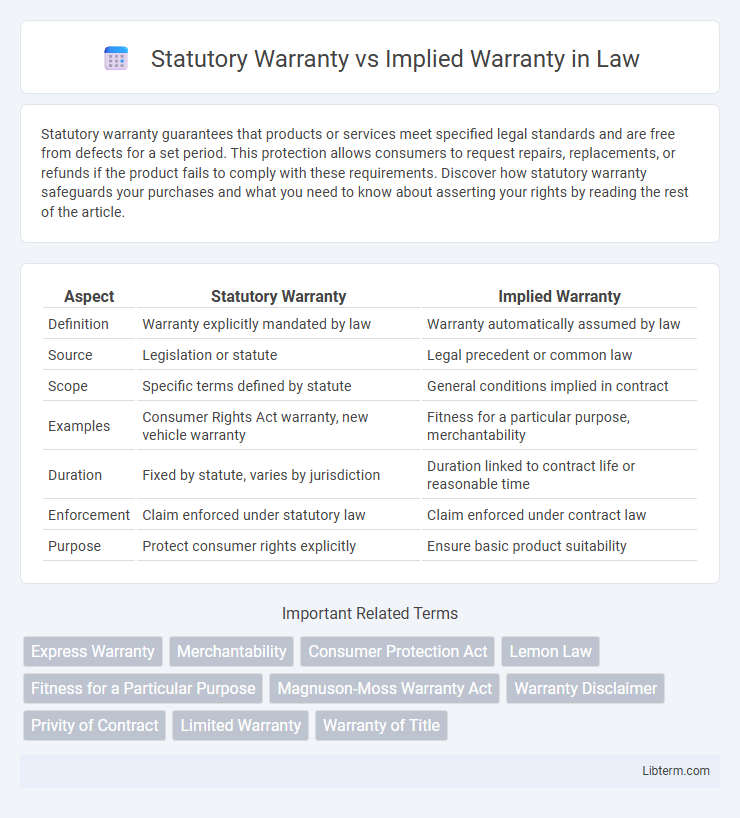 Statutory Warranty vs Implied Warranty in Law

Statutory warranty guarantees that products or services meet specified legal standards and are free from defects for a set period. This protection allows consumers to request repairs, replacements, or refunds if the product fails to comply with these requirements. Discover how statutory warranty safeguards your purchases and what you need to know about asserting your rights by reading the rest of the article.

| Aspect | Statutory Warranty | Implied Warranty |
|---|---|---|
| Definition | Warranty explicitly mandated by law | Warranty automatically assumed by law |
| Source | Legislation or statute | Legal precedent or common law |
| Scope | Specific terms defined by statute | General conditions implied in contract |
| Examples | Consumer Rights Act warranty, new vehicle warranty | Fitness for a particular purpose, merchantability |
| Duration | Fixed by statute, varies by jurisdiction | Duration linked to contract life or reasonable time |
| Enforcement | Claim enforced under statutory law | Claim enforced under contract law |
| Purpose | Protect consumer rights explicitly | Ensure basic product suitability |

Important Related Terms

Express Warranty
Merchantability
Consumer Protection Act
Lemon Law
Fitness for a Particular Purpose
Magnuson-Moss Warranty Act
Warranty Disclaimer
Privity of Contract
Limited Warranty
Warranty of Title

Libterm.com