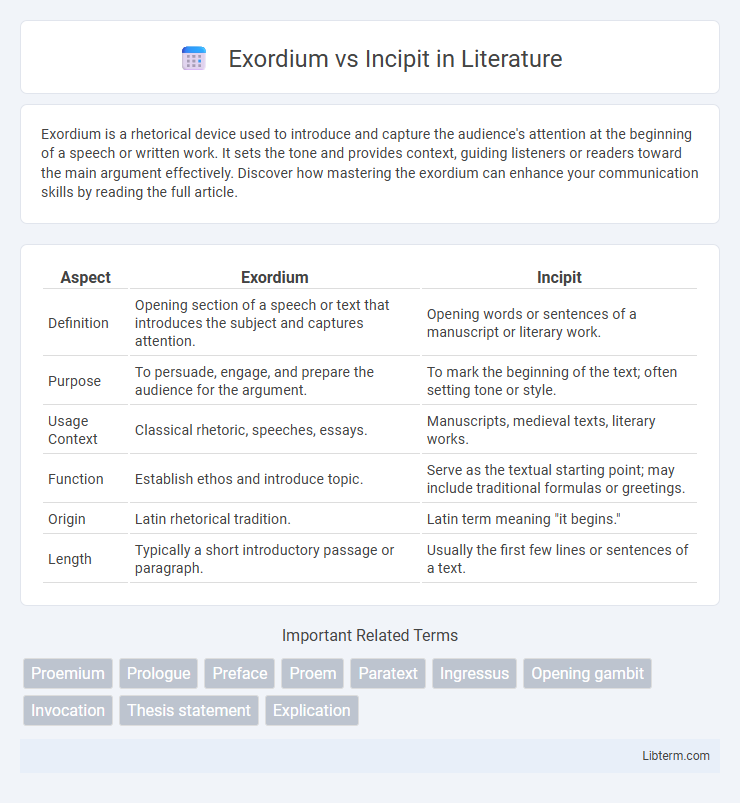 Exordium vs Incipit in Literature

Exordium is a rhetorical device used to introduce and capture the audience's attention at the beginning of a speech or written work. It sets the tone and provides context, guiding listeners or readers toward the main argument effectively. Discover how mastering the exordium can enhance your communication skills by reading the full article.

| Aspect | Exordium | Incipit |
|---|---|---|
| Definition | Opening section of a speech or text that introduces the subject and captures attention. | Opening words or sentences of a manuscript or literary work. |
| Purpose | To persuade, engage, and prepare the audience for the argument. | To mark the beginning of the text; often setting tone or style. |
| Usage Context | Classical rhetoric, speeches, essays. | Manuscripts, medieval texts, literary works. |
| Function | Establish ethos and introduce topic. | Serve as the textual starting point; may include traditional formulas or greetings. |
| Origin | Latin rhetorical tradition. | Latin term meaning "it begins." |
| Length | Typically a short introductory passage or paragraph. | Usually the first few lines or sentences of a text. |

Important Related Terms

Proemium Prologue Preface Proem Paratext Ingressus Opening gambit Invocation Thesis statement Explication

Libterm.com