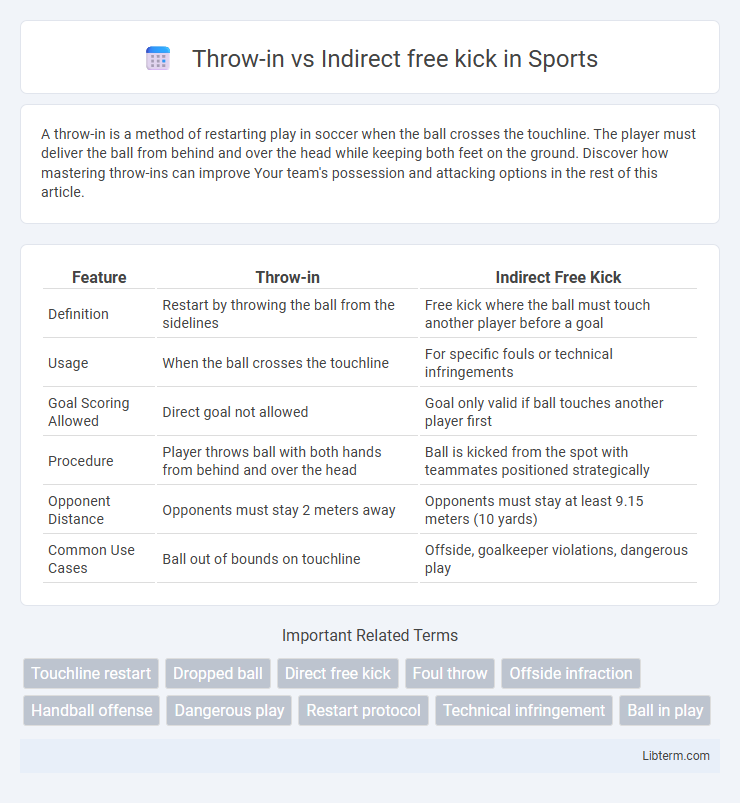 Throw-in vs Indirect free kick in Sports

A throw-in is a method of restarting play in soccer when the ball crosses the touchline. The player must deliver the ball from behind and over the head while keeping both feet on the ground. Discover how mastering throw-ins can improve Your team's possession and attacking options in the rest of this article.

| Feature | Throw-in | Indirect Free Kick |
|---|---|---|
| Definition | Restart by throwing the ball from the sidelines | Free kick where the ball must touch another player before a goal |
| Usage | When the ball crosses the touchline | For specific fouls or technical infringements |
| Goal Scoring Allowed | Direct goal not allowed | Goal only valid if ball touches another player first |
| Procedure | Player throws ball with both hands from behind and over the head | Ball is kicked from the spot with teammates positioned strategically |
| Opponent Distance | Opponents must stay 2 meters away | Opponents must stay at least 9.15 meters (10 yards) |
| Common Use Cases | Ball out of bounds on touchline | Offside, goalkeeper violations, dangerous play |

Important Related Terms

Touchline restart
Dropped ball
Direct free kick
Foul throw
Offside infraction
Handball offense
Dangerous play
Restart protocol
Technical infringement
Ball in play

Libterm.com