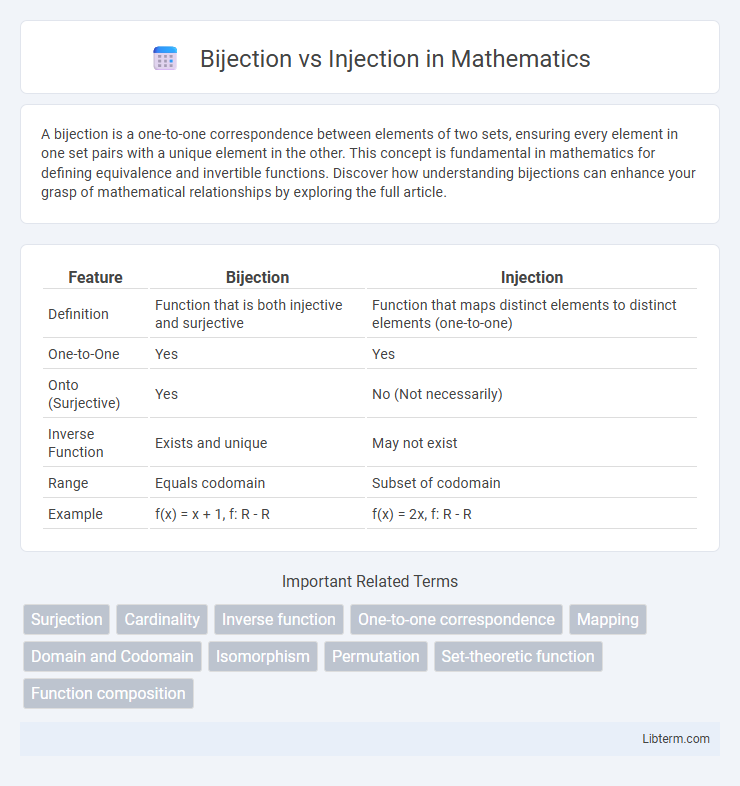 Bijection vs Injection in Mathematics

A bijection is a one-to-one correspondence between elements of two sets, ensuring every element in one set pairs with a unique element in the other. This concept is fundamental in mathematics for defining equivalence and invertible functions. Discover how understanding bijections can enhance your grasp of mathematical relationships by exploring the full article.

| Feature | Bijection | Injection |
|---|---|---|
| Definition | Function that is both injective and surjective | Function that maps distinct elements to distinct elements (one-to-one) |
| One-to-One | Yes | Yes |
| Onto (Surjective) | Yes | No (Not necessarily) |
| Inverse Function | Exists and unique | May not exist |
| Range | Equals codomain | Subset of codomain |
| Example | f(x) = x + 1, f: R - R | f(x) = 2x, f: R - R |

Important Related Terms

Surjection
Cardinality
Inverse function
One-to-one correspondence
Mapping
Domain and Codomain
Isomorphism
Permutation
Set-theoretic function
Function composition

Libterm.com