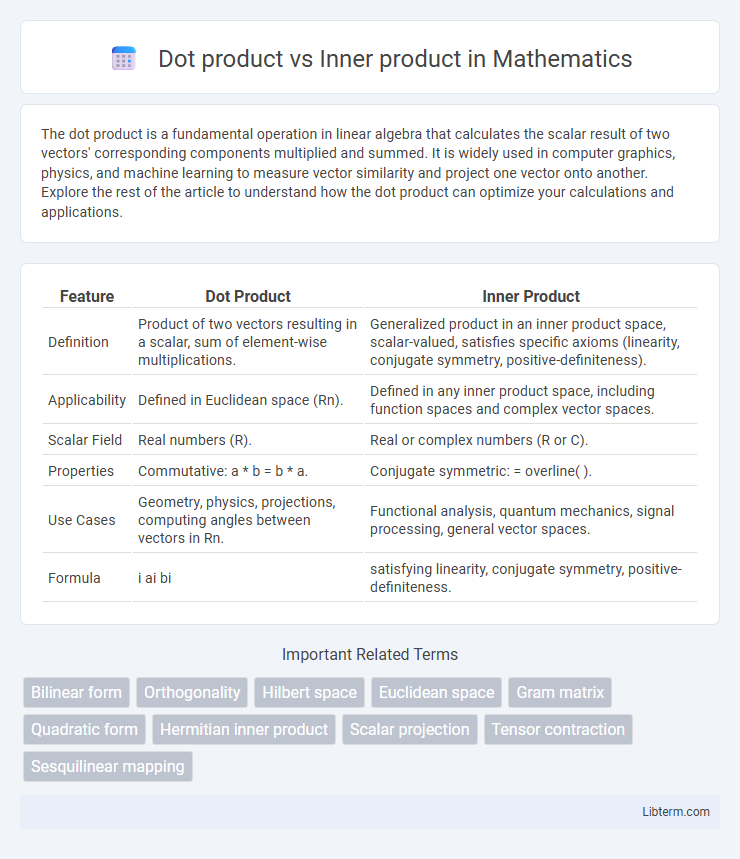 Dot product vs Inner product in Mathematics

The dot product is a fundamental operation in linear algebra that calculates the scalar result of two vectors' corresponding components multiplied and summed. It is widely used in computer graphics, physics, and machine learning to measure vector similarity and project one vector onto another. Explore the rest of the article to understand how the dot product can optimize your calculations and applications.

| Feature | Dot Product | Inner Product |
|---|---|---|
| Definition | Product of two vectors resulting in a scalar, sum of element-wise multiplications. | Generalized product in an inner product space, scalar-valued, satisfies specific axioms (linearity, conjugate symmetry, positive-definiteness). |
| Applicability | Defined in Euclidean space (Rn). | Defined in any inner product space, including function spaces and complex vector spaces. |
| Scalar Field | Real numbers (R). | Real or complex numbers (R or C). |
| Properties | Commutative: a * b = b * a. | Conjugate symmetric: = overline( ). |
| Use Cases | Geometry, physics, projections, computing angles between vectors in Rn. | Functional analysis, quantum mechanics, signal processing, general vector spaces. |
| Formula | i ai bi | satisfying linearity, conjugate symmetry, positive-definiteness. |

Important Related Terms

Bilinear form
Orthogonality
Hilbert space
Euclidean space
Gram matrix
Quadratic form
Hermitian inner product
Scalar projection
Tensor contraction
Sesquilinear mapping

Libterm.com