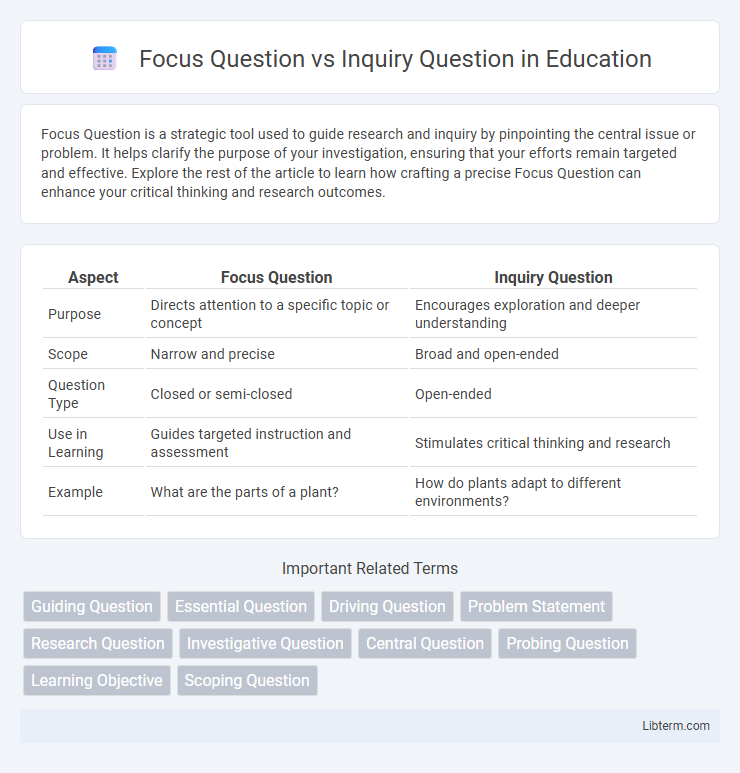 Focus Question vs Inquiry Question in Education

Focus Question is a strategic tool used to guide research and inquiry by pinpointing the central issue or problem. It helps clarify the purpose of your investigation, ensuring that your efforts remain targeted and effective. Explore the rest of the article to learn how crafting a precise Focus Question can enhance your critical thinking and research outcomes.

| Aspect | Focus Question | Inquiry Question |
|---|---|---|
| Purpose | Directs attention to a specific topic or concept | Encourages exploration and deeper understanding |
| Scope | Narrow and precise | Broad and open-ended |
| Question Type | Closed or semi-closed | Open-ended |
| Use in Learning | Guides targeted instruction and assessment | Stimulates critical thinking and research |
| Example | What are the parts of a plant? | How do plants adapt to different environments? |

Important Related Terms

Guiding Question
Essential Question
Driving Question
Problem Statement
Research Question
Investigative Question
Central Question
Probing Question
Learning Objective
Scoping Question

Libterm.com