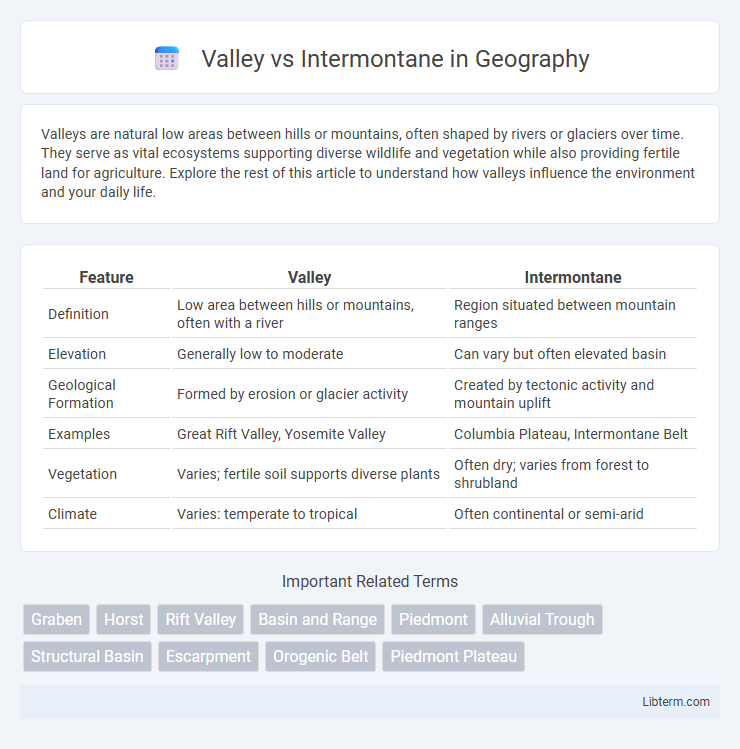 Valley vs Intermontane in Geography

Valleys are natural low areas between hills or mountains, often shaped by rivers or glaciers over time. They serve as vital ecosystems supporting diverse wildlife and vegetation while also providing fertile land for agriculture. Explore the rest of this article to understand how valleys influence the environment and your daily life.

| Feature | Valley | Intermontane |
|---|---|---|
| Definition | Low area between hills or mountains, often with a river | Region situated between mountain ranges |
| Elevation | Generally low to moderate | Can vary but often elevated basin |
| Geological Formation | Formed by erosion or glacier activity | Created by tectonic activity and mountain uplift |
| Examples | Great Rift Valley, Yosemite Valley | Columbia Plateau, Intermontane Belt |
| Vegetation | Varies; fertile soil supports diverse plants | Often dry; varies from forest to shrubland |
| Climate | Varies: temperate to tropical | Often continental or semi-arid |

Important Related Terms

Graben
Horst
Rift Valley
Basin and Range
Piedmont
Alluvial Trough
Structural Basin
Escarpment
Orogenic Belt
Piedmont Plateau

Libterm.com