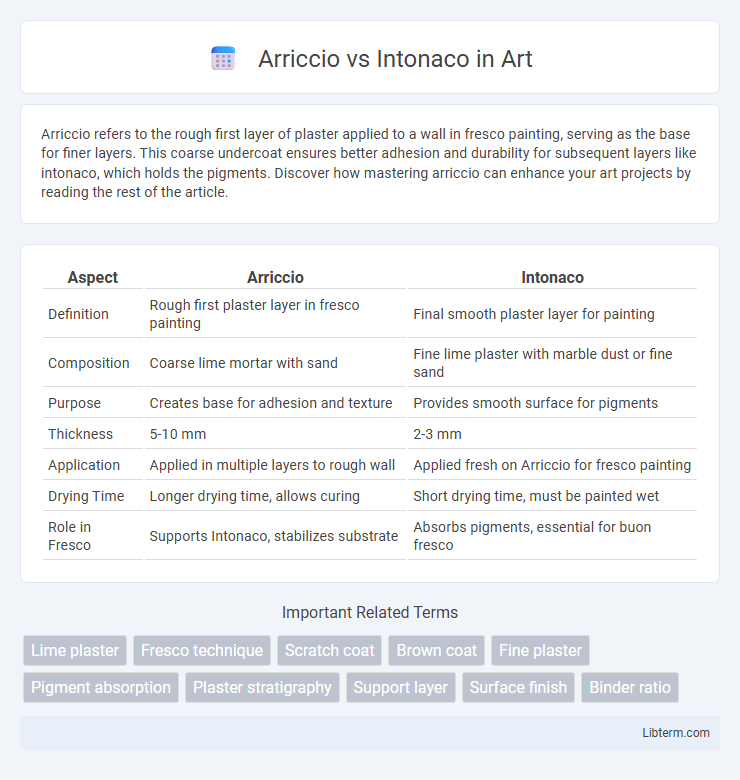 Arriccio vs Intonaco in Art

Arriccio refers to the rough first layer of plaster applied to a wall in fresco painting, serving as the base for finer layers. This coarse undercoat ensures better adhesion and durability for subsequent layers like intonaco, which holds the pigments. Discover how mastering arriccio can enhance your art projects by reading the rest of the article.

| Aspect | Arriccio | Intonaco |
|---|---|---|
| Definition | Rough first plaster layer in fresco painting | Final smooth plaster layer for painting |
| Composition | Coarse lime mortar with sand | Fine lime plaster with marble dust or fine sand |
| Purpose | Creates base for adhesion and texture | Provides smooth surface for pigments |
| Thickness | 5-10 mm | 2-3 mm |
| Application | Applied in multiple layers to rough wall | Applied fresh on Arriccio for fresco painting |
| Drying Time | Longer drying time, allows curing | Short drying time, must be painted wet |
| Role in Fresco | Supports Intonaco, stabilizes substrate | Absorbs pigments, essential for buon fresco |

Important Related Terms

Lime plaster
Fresco technique
Scratch coat
Brown coat
Fine plaster
Pigment absorption
Plaster stratigraphy
Support layer
Surface finish
Binder ratio

Libterm.com