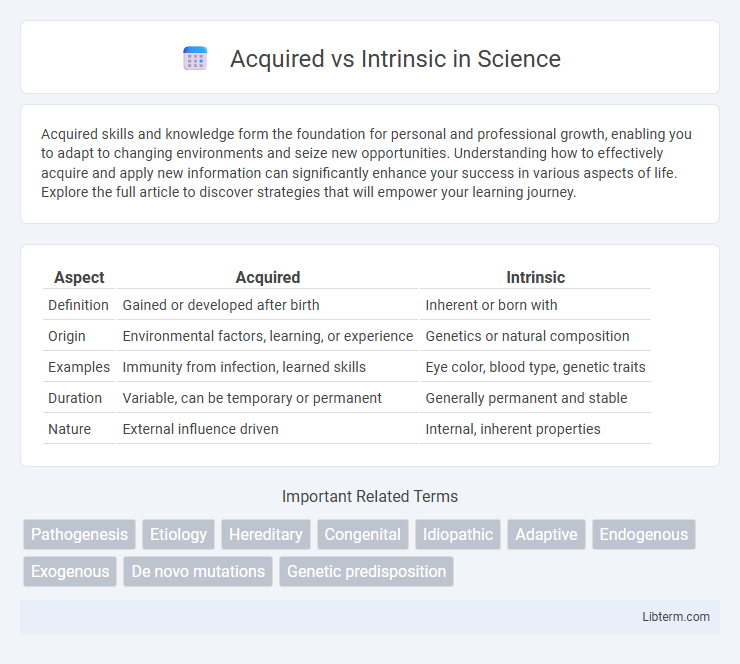 Acquired vs Intrinsic in Science

Acquired skills and knowledge form the foundation for personal and professional growth, enabling you to adapt to changing environments and seize new opportunities. Understanding how to effectively acquire and apply new information can significantly enhance your success in various aspects of life. Explore the full article to discover strategies that will empower your learning journey.

| Aspect | Acquired | Intrinsic |
|---|---|---|
| Definition | Gained or developed after birth | Inherent or born with |
| Origin | Environmental factors, learning, or experience | Genetics or natural composition |
| Examples | Immunity from infection, learned skills | Eye color, blood type, genetic traits |
| Duration | Variable, can be temporary or permanent | Generally permanent and stable |
| Nature | External influence driven | Internal, inherent properties |

Important Related Terms

Pathogenesis
Etiology
Hereditary
Congenital
Idiopathic
Adaptive
Endogenous
Exogenous
De novo mutations
Genetic predisposition

Libterm.com