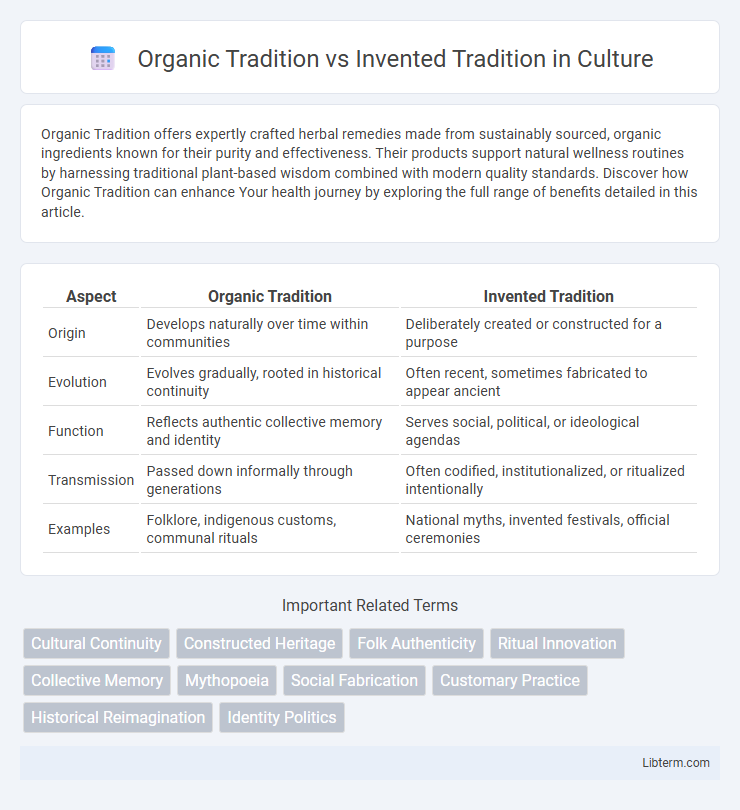 Organic Tradition vs Invented Tradition in Culture

Organic Tradition offers expertly crafted herbal remedies made from sustainably sourced, organic ingredients known for their purity and effectiveness. Their products support natural wellness routines by harnessing traditional plant-based wisdom combined with modern quality standards. Discover how Organic Tradition can enhance Your health journey by exploring the full range of benefits detailed in this article.

| Aspect | Organic Tradition | Invented Tradition |
|---|---|---|
| Origin | Develops naturally over time within communities | Deliberately created or constructed for a purpose |
| Evolution | Evolves gradually, rooted in historical continuity | Often recent, sometimes fabricated to appear ancient |
| Function | Reflects authentic collective memory and identity | Serves social, political, or ideological agendas |
| Transmission | Passed down informally through generations | Often codified, institutionalized, or ritualized intentionally |
| Examples | Folklore, indigenous customs, communal rituals | National myths, invented festivals, official ceremonies |

Important Related Terms

Cultural Continuity
Constructed Heritage
Folk Authenticity
Ritual Innovation
Collective Memory
Mythopoeia
Social Fabrication
Customary Practice
Historical Reimagination
Identity Politics

Libterm.com