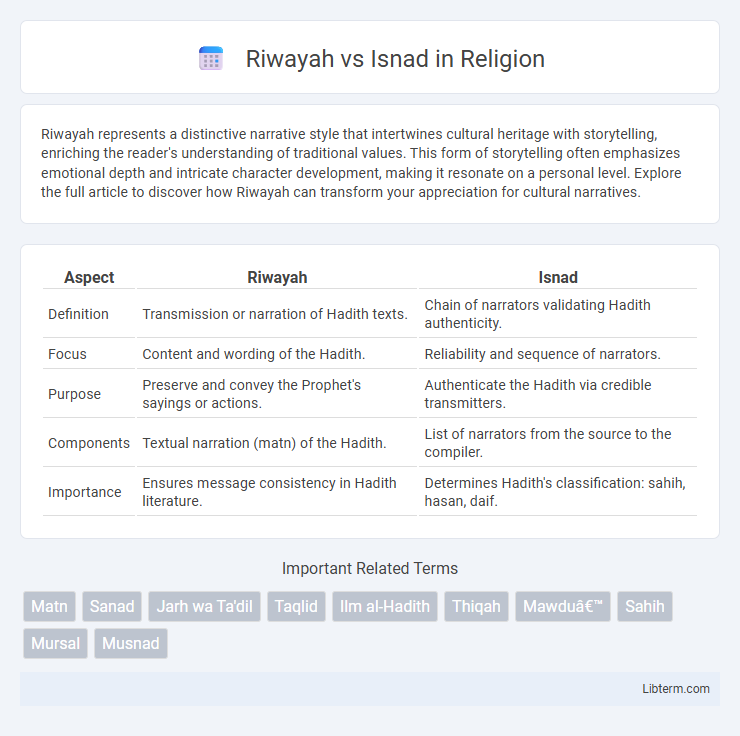 Riwayah vs Isnad in Religion

Riwayah represents a distinctive narrative style that intertwines cultural heritage with storytelling, enriching the reader's understanding of traditional values. This form of storytelling often emphasizes emotional depth and intricate character development, making it resonate on a personal level. Explore the full article to discover how Riwayah can transform your appreciation for cultural narratives.

| Aspect | Riwayah | Isnad |
|---|---|---|
| Definition | Transmission or narration of Hadith texts. | Chain of narrators validating Hadith authenticity. |
| Focus | Content and wording of the Hadith. | Reliability and sequence of narrators. |
| Purpose | Preserve and convey the Prophet's sayings or actions. | Authenticate the Hadith via credible transmitters. |
| Components | Textual narration (matn) of the Hadith. | List of narrators from the source to the compiler. |
| Importance | Ensures message consistency in Hadith literature. | Determines Hadith's classification: sahih, hasan, daif. |

Important Related Terms

Matn Sanad Jarh wa Ta'dil Taqlid Ilm al-Hadith Thiqah Mawduâ€™ Sahih Mursal Musnad

Libterm.com