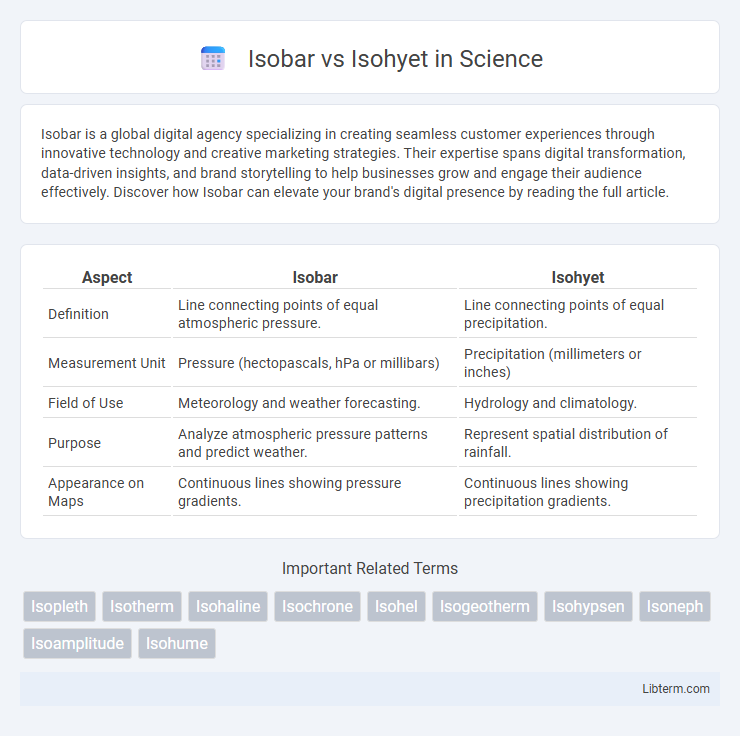 Isobar vs Isohyet in Science

Isobar is a global digital agency specializing in creating seamless customer experiences through innovative technology and creative marketing strategies. Their expertise spans digital transformation, data-driven insights, and brand storytelling to help businesses grow and engage their audience effectively. Discover how Isobar can elevate your brand's digital presence by reading the full article.

| Aspect | Isobar | Isohyet |
|---|---|---|
| Definition | Line connecting points of equal atmospheric pressure. | Line connecting points of equal precipitation. |
| Measurement Unit | Pressure (hectopascals, hPa or millibars) | Precipitation (millimeters or inches) |
| Field of Use | Meteorology and weather forecasting. | Hydrology and climatology. |
| Purpose | Analyze atmospheric pressure patterns and predict weather. | Represent spatial distribution of rainfall. |
| Appearance on Maps | Continuous lines showing pressure gradients. | Continuous lines showing precipitation gradients. |

Important Related Terms

Isopleth Isotherm Isohaline Isochrone Isohel Isogeotherm Isohypsen Isoneph Isoamplitude Isohume

Libterm.com