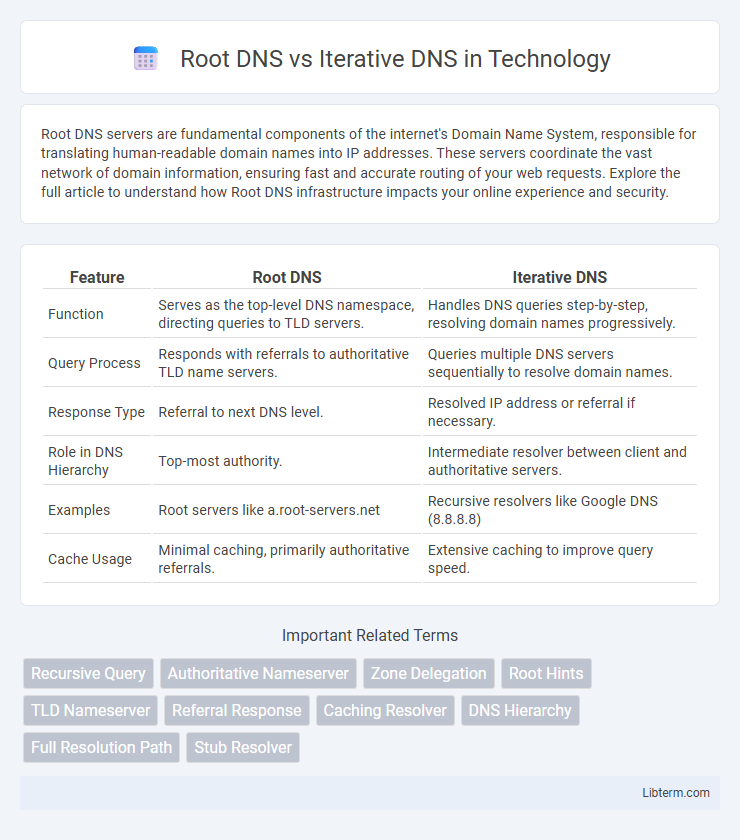 Root DNS vs Iterative DNS in Technology

Root DNS servers are fundamental components of the internet's Domain Name System, responsible for translating human-readable domain names into IP addresses. These servers coordinate the vast network of domain information, ensuring fast and accurate routing of your web requests. Explore the full article to understand how Root DNS infrastructure impacts your online experience and security.

| Feature | Root DNS | Iterative DNS |
|---|---|---|
| Function | Serves as the top-level DNS namespace, directing queries to TLD servers. | Handles DNS queries step-by-step, resolving domain names progressively. |
| Query Process | Responds with referrals to authoritative TLD name servers. | Queries multiple DNS servers sequentially to resolve domain names. |
| Response Type | Referral to next DNS level. | Resolved IP address or referral if necessary. |
| Role in DNS Hierarchy | Top-most authority. | Intermediate resolver between client and authoritative servers. |
| Examples | Root servers like a.root-servers.net | Recursive resolvers like Google DNS (8.8.8.8) |
| Cache Usage | Minimal caching, primarily authoritative referrals. | Extensive caching to improve query speed. |

Important Related Terms

Recursive Query
Authoritative Nameserver
Zone Delegation
Root Hints
TLD Nameserver
Referral Response
Caching Resolver
DNS Hierarchy
Full Resolution Path
Stub Resolver

Libterm.com