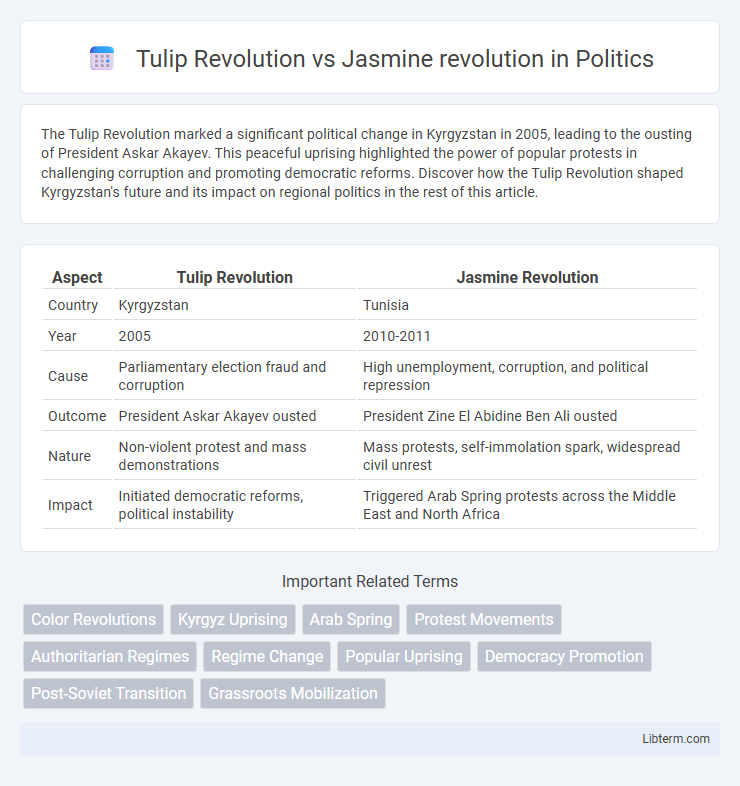 Tulip Revolution vs Jasmine revolution in Politics

The Tulip Revolution marked a significant political change in Kyrgyzstan in 2005, leading to the ousting of President Askar Akayev. This peaceful uprising highlighted the power of popular protests in challenging corruption and promoting democratic reforms. Discover how the Tulip Revolution shaped Kyrgyzstan's future and its impact on regional politics in the rest of this article.

| Aspect | Tulip Revolution | Jasmine Revolution |
|---|---|---|
| Country | Kyrgyzstan | Tunisia |
| Year | 2005 | 2010-2011 |
| Cause | Parliamentary election fraud and corruption | High unemployment, corruption, and political repression |
| Outcome | President Askar Akayev ousted | President Zine El Abidine Ben Ali ousted |
| Nature | Non-violent protest and mass demonstrations | Mass protests, self-immolation spark, widespread civil unrest |
| Impact | Initiated democratic reforms, political instability | Triggered Arab Spring protests across the Middle East and North Africa |

Important Related Terms

Color Revolutions
Kyrgyz Uprising
Arab Spring
Protest Movements
Authoritarian Regimes
Regime Change
Popular Uprising
Democracy Promotion
Post-Soviet Transition
Grassroots Mobilization

Libterm.com