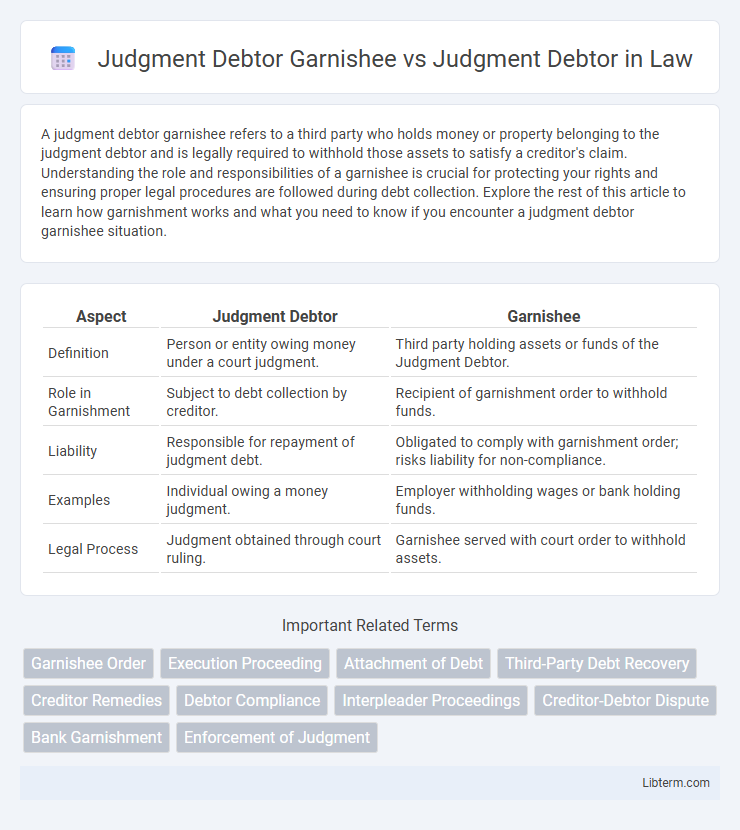 Judgment Debtor Garnishee vs Judgment Debtor in Law

A judgment debtor garnishee refers to a third party who holds money or property belonging to the judgment debtor and is legally required to withhold those assets to satisfy a creditor's claim. Understanding the role and responsibilities of a garnishee is crucial for protecting your rights and ensuring proper legal procedures are followed during debt collection. Explore the rest of this article to learn how garnishment works and what you need to know if you encounter a judgment debtor garnishee situation.

| Aspect | Judgment Debtor | Garnishee |
|---|---|---|
| Definition | Person or entity owing money under a court judgment. | Third party holding assets or funds of the Judgment Debtor. |
| Role in Garnishment | Subject to debt collection by creditor. | Recipient of garnishment order to withhold funds. |
| Liability | Responsible for repayment of judgment debt. | Obligated to comply with garnishment order; risks liability for non-compliance. |
| Examples | Individual owing a money judgment. | Employer withholding wages or bank holding funds. |
| Legal Process | Judgment obtained through court ruling. | Garnishee served with court order to withhold assets. |

Important Related Terms

Garnishee Order
Execution Proceeding
Attachment of Debt
Third-Party Debt Recovery
Creditor Remedies
Debtor Compliance
Interpleader Proceedings
Creditor-Debtor Dispute
Bank Garnishment
Enforcement of Judgment

Libterm.com