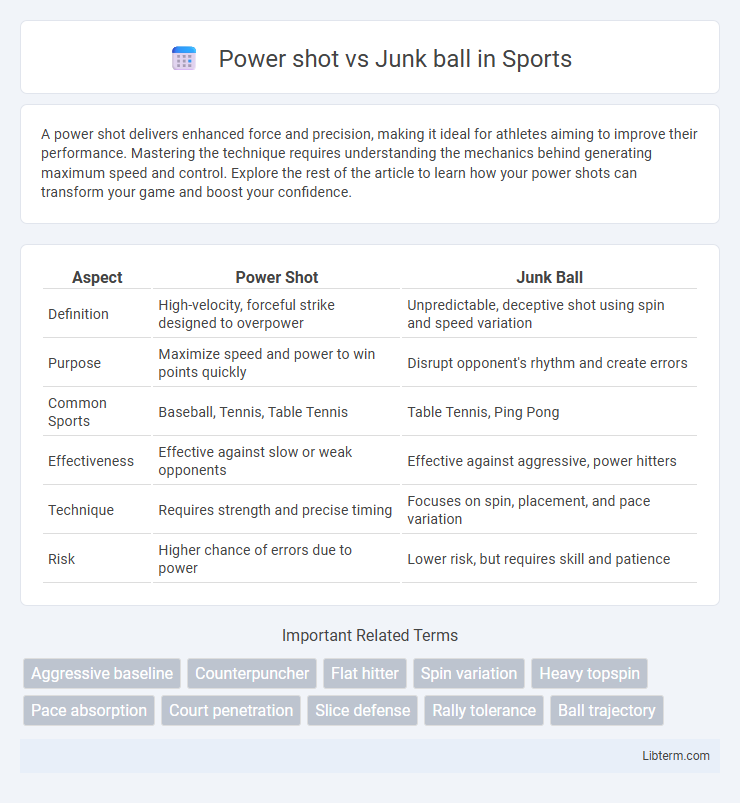 Power shot vs Junk ball in Sports

A power shot delivers enhanced force and precision, making it ideal for athletes aiming to improve their performance. Mastering the technique requires understanding the mechanics behind generating maximum speed and control. Explore the rest of the article to learn how your power shots can transform your game and boost your confidence.

| Aspect | Power Shot | Junk Ball |
|---|---|---|
| Definition | High-velocity, forceful strike designed to overpower | Unpredictable, deceptive shot using spin and speed variation |
| Purpose | Maximize speed and power to win points quickly | Disrupt opponent's rhythm and create errors |
| Common Sports | Baseball, Tennis, Table Tennis | Table Tennis, Ping Pong |
| Effectiveness | Effective against slow or weak opponents | Effective against aggressive, power hitters |
| Technique | Requires strength and precise timing | Focuses on spin, placement, and pace variation |
| Risk | Higher chance of errors due to power | Lower risk, but requires skill and patience |

Important Related Terms

Aggressive baseline
Counterpuncher
Flat hitter
Spin variation
Heavy topspin
Pace absorption
Court penetration
Slice defense
Rally tolerance
Ball trajectory

Libterm.com