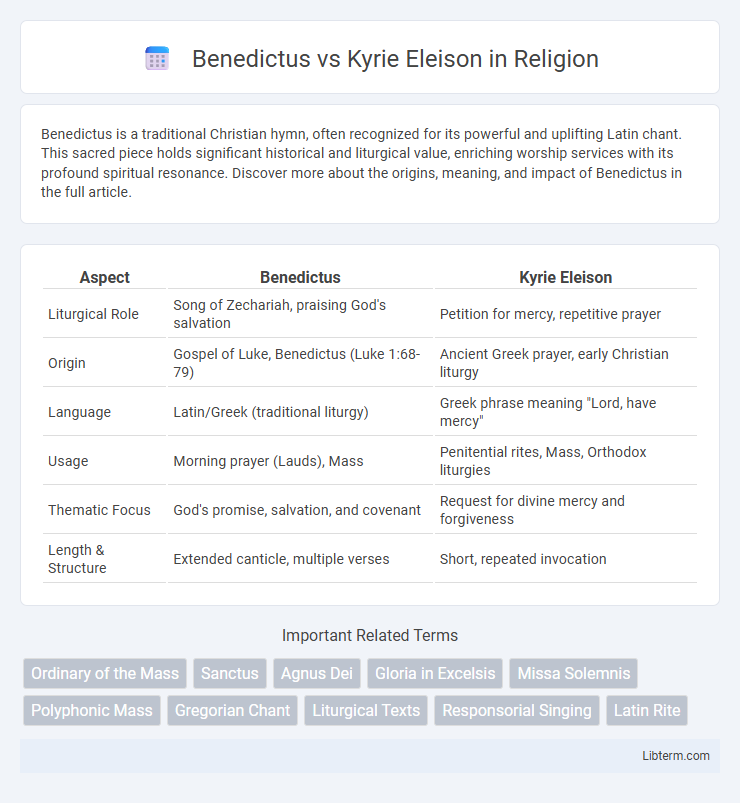 Benedictus vs Kyrie Eleison in Religion

Benedictus is a traditional Christian hymn, often recognized for its powerful and uplifting Latin chant. This sacred piece holds significant historical and liturgical value, enriching worship services with its profound spiritual resonance. Discover more about the origins, meaning, and impact of Benedictus in the full article.

| Aspect | Benedictus | Kyrie Eleison |
|---|---|---|
| Liturgical Role | Song of Zechariah, praising God's salvation | Petition for mercy, repetitive prayer |
| Origin | Gospel of Luke, Benedictus (Luke 1:68-79) | Ancient Greek prayer, early Christian liturgy |
| Language | Latin/Greek (traditional liturgy) | Greek phrase meaning "Lord, have mercy" |
| Usage | Morning prayer (Lauds), Mass | Penitential rites, Mass, Orthodox liturgies |
| Thematic Focus | God's promise, salvation, and covenant | Request for divine mercy and forgiveness |
| Length & Structure | Extended canticle, multiple verses | Short, repeated invocation |

Important Related Terms

Ordinary of the Mass
Sanctus
Agnus Dei
Gloria in Excelsis
Missa Solemnis
Polyphonic Mass
Gregorian Chant
Liturgical Texts
Responsorial Singing
Latin Rite

Libterm.com