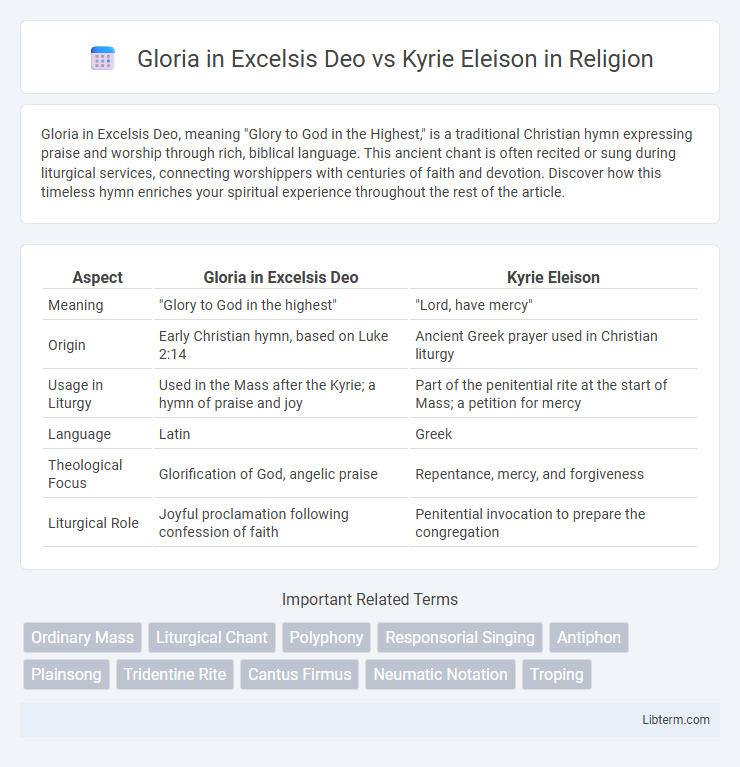 Gloria in Excelsis Deo vs Kyrie Eleison in Religion

Gloria in Excelsis Deo, meaning "Glory to God in the Highest," is a traditional Christian hymn expressing praise and worship through rich, biblical language. This ancient chant is often recited or sung during liturgical services, connecting worshippers with centuries of faith and devotion. Discover how this timeless hymn enriches your spiritual experience throughout the rest of the article.

| Aspect | Gloria in Excelsis Deo | Kyrie Eleison |
|---|---|---|
| Meaning | "Glory to God in the highest" | "Lord, have mercy" |
| Origin | Early Christian hymn, based on Luke 2:14 | Ancient Greek prayer used in Christian liturgy |
| Usage in Liturgy | Used in the Mass after the Kyrie; a hymn of praise and joy | Part of the penitential rite at the start of Mass; a petition for mercy |
| Language | Latin | Greek |
| Theological Focus | Glorification of God, angelic praise | Repentance, mercy, and forgiveness |
| Liturgical Role | Joyful proclamation following confession of faith | Penitential invocation to prepare the congregation |

Important Related Terms

Ordinary Mass
Liturgical Chant
Polyphony
Responsorial Singing
Antiphon
Plainsong
Tridentine Rite
Cantus Firmus
Neumatic Notation
Troping

Libterm.com