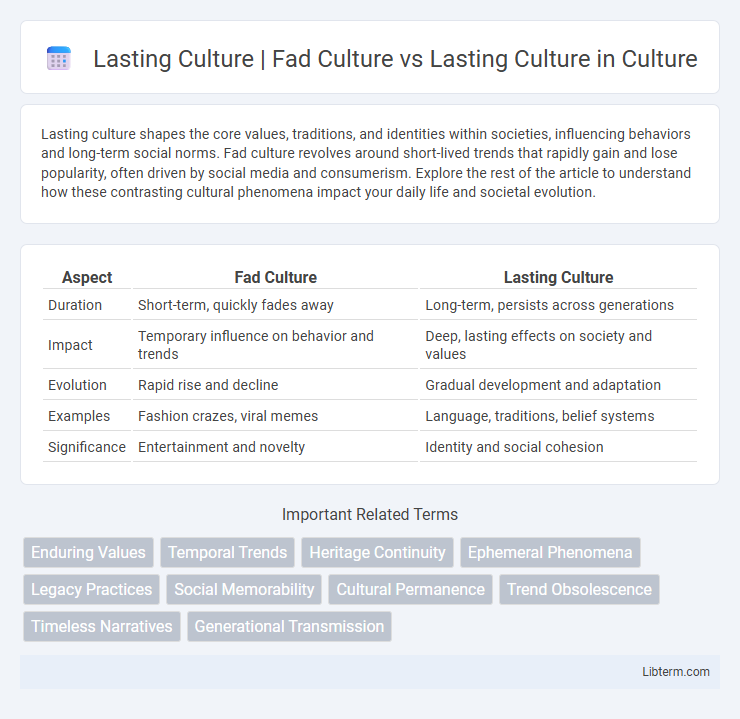 Lasting Culture | Fad Culture vs Lasting Culture in Culture

Lasting culture shapes the core values, traditions, and identities within societies, influencing behaviors and long-term social norms. Fad culture revolves around short-lived trends that rapidly gain and lose popularity, often driven by social media and consumerism. Explore the rest of the article to understand how these contrasting cultural phenomena impact your daily life and societal evolution.

| Aspect | Fad Culture | Lasting Culture |
|---|---|---|
| Duration | Short-term, quickly fades away | Long-term, persists across generations |
| Impact | Temporary influence on behavior and trends | Deep, lasting effects on society and values |
| Evolution | Rapid rise and decline | Gradual development and adaptation |
| Examples | Fashion crazes, viral memes | Language, traditions, belief systems |
| Significance | Entertainment and novelty | Identity and social cohesion |

Important Related Terms

Enduring Values
Temporal Trends
Heritage Continuity
Ephemeral Phenomena
Legacy Practices
Social Memorability
Cultural Permanence
Trend Obsolescence
Timeless Narratives
Generational Transmission

Libterm.com